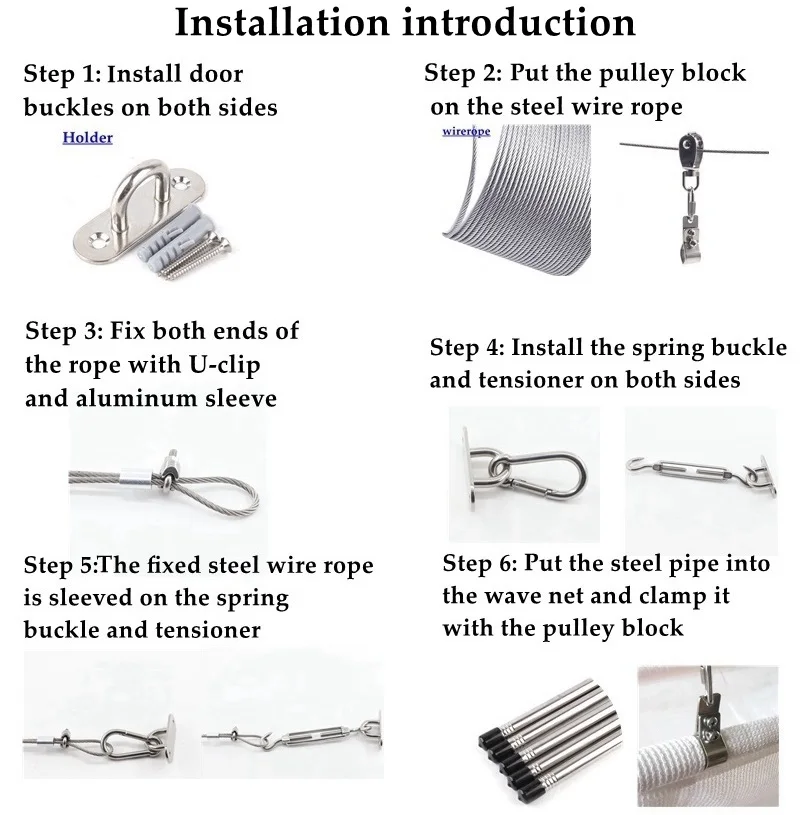 Installation introduction

Step 1: Install door buckles on both sides

Holder

Step 2: Put the pulley block on the steel wire rope

wirerope

Step 3: Fix both ends of the rope with U-clip and aluminum sleeve

Step 4: Install the spring buckle and tensioner on both sides

Step 5:The fixed steel wire rope is sleeved on the spring buckle and tensioner

Step 6: Put the steel pipe into the wave net and clamp it with the pulley block