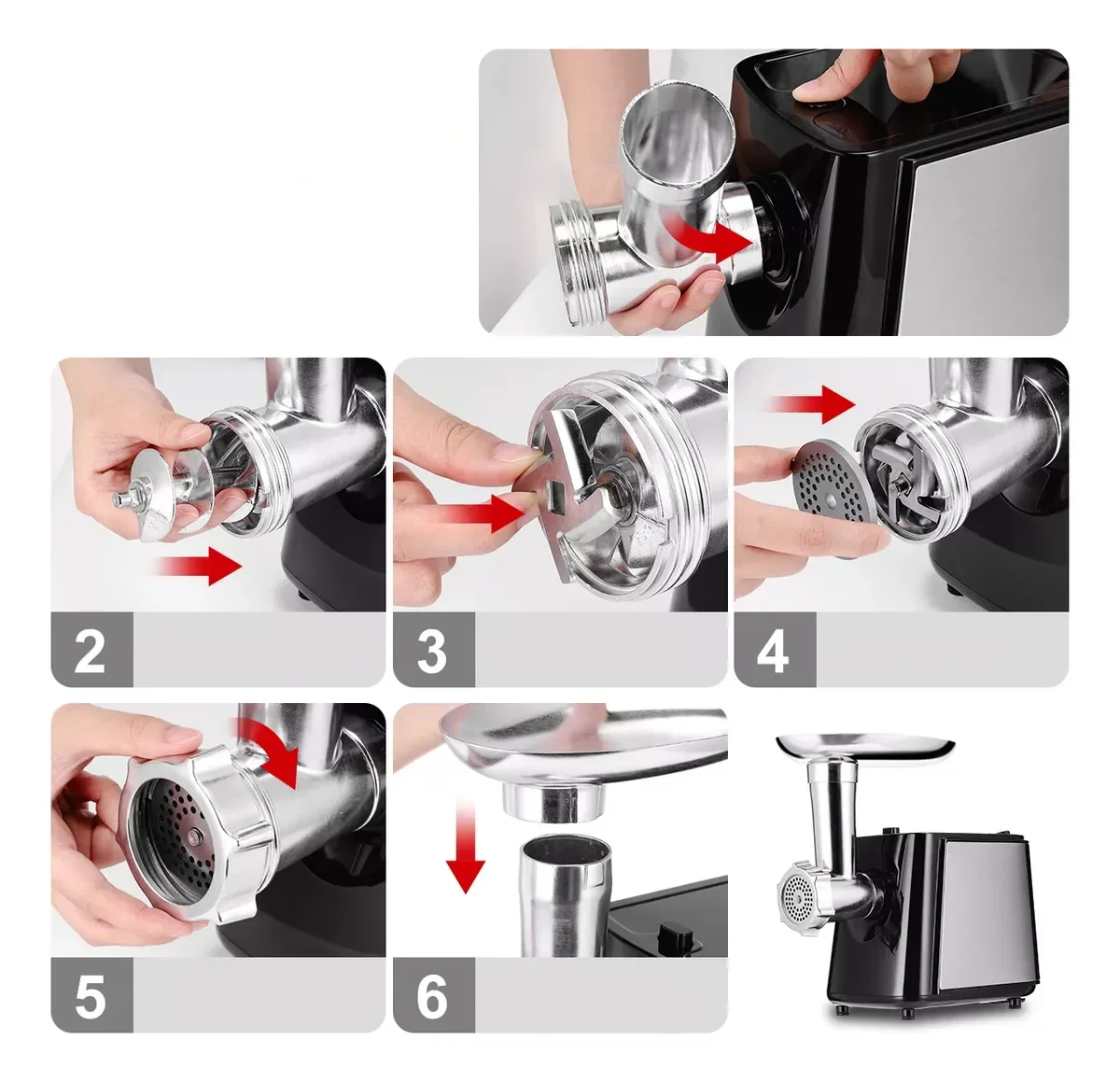 2

3

4

5

6