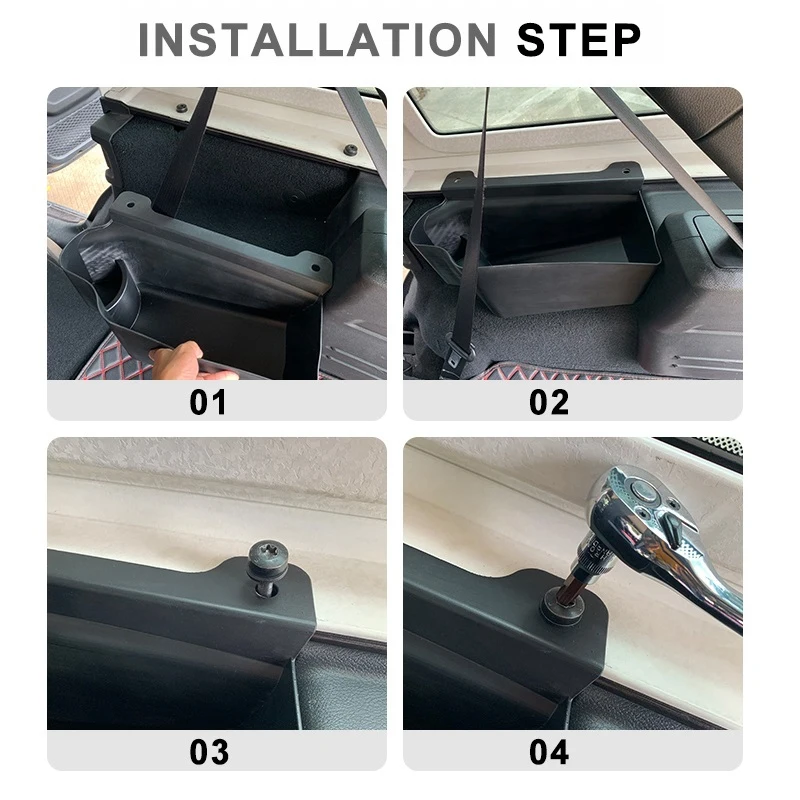 INSTALLATION STEP

01

02

03

04