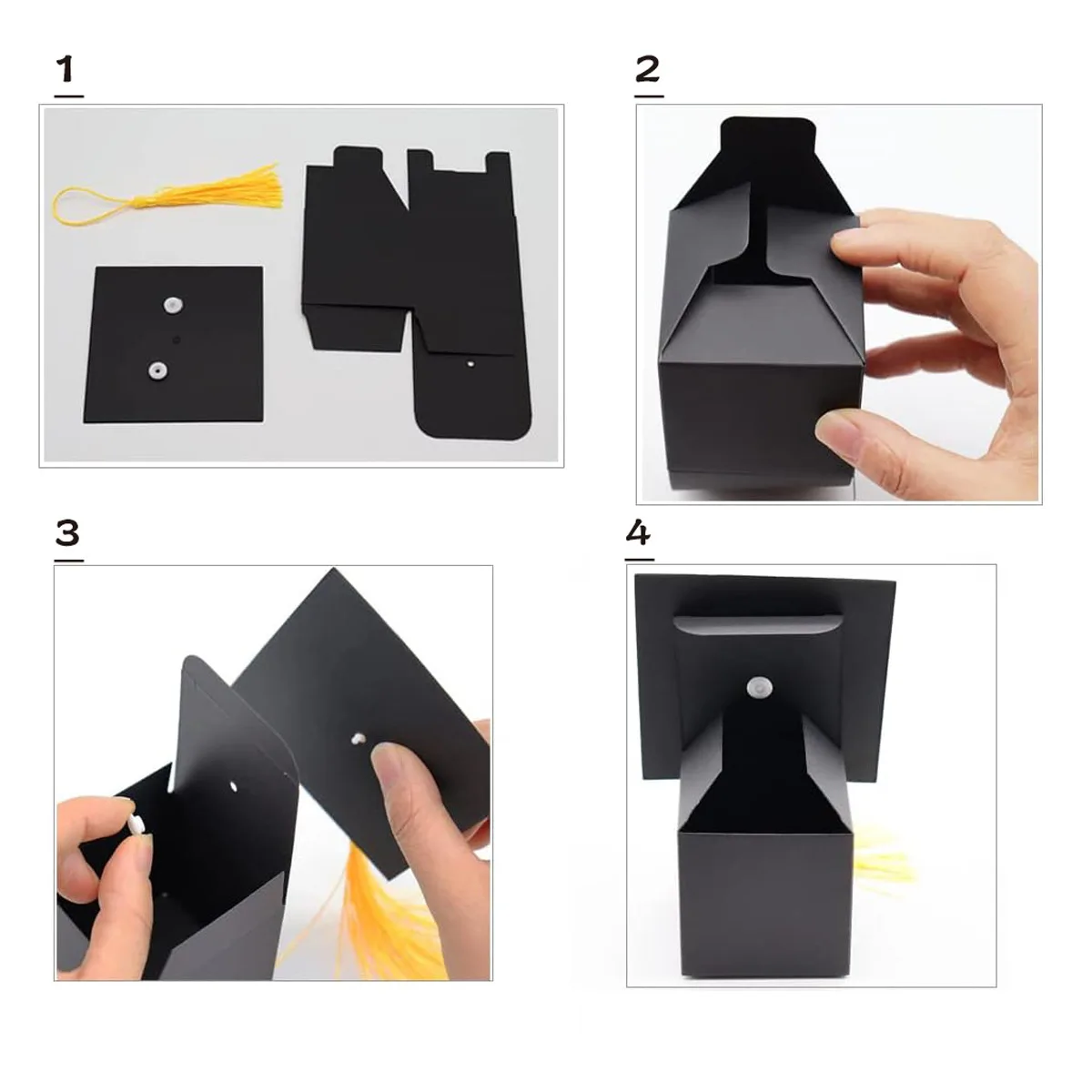 1

2

3

4