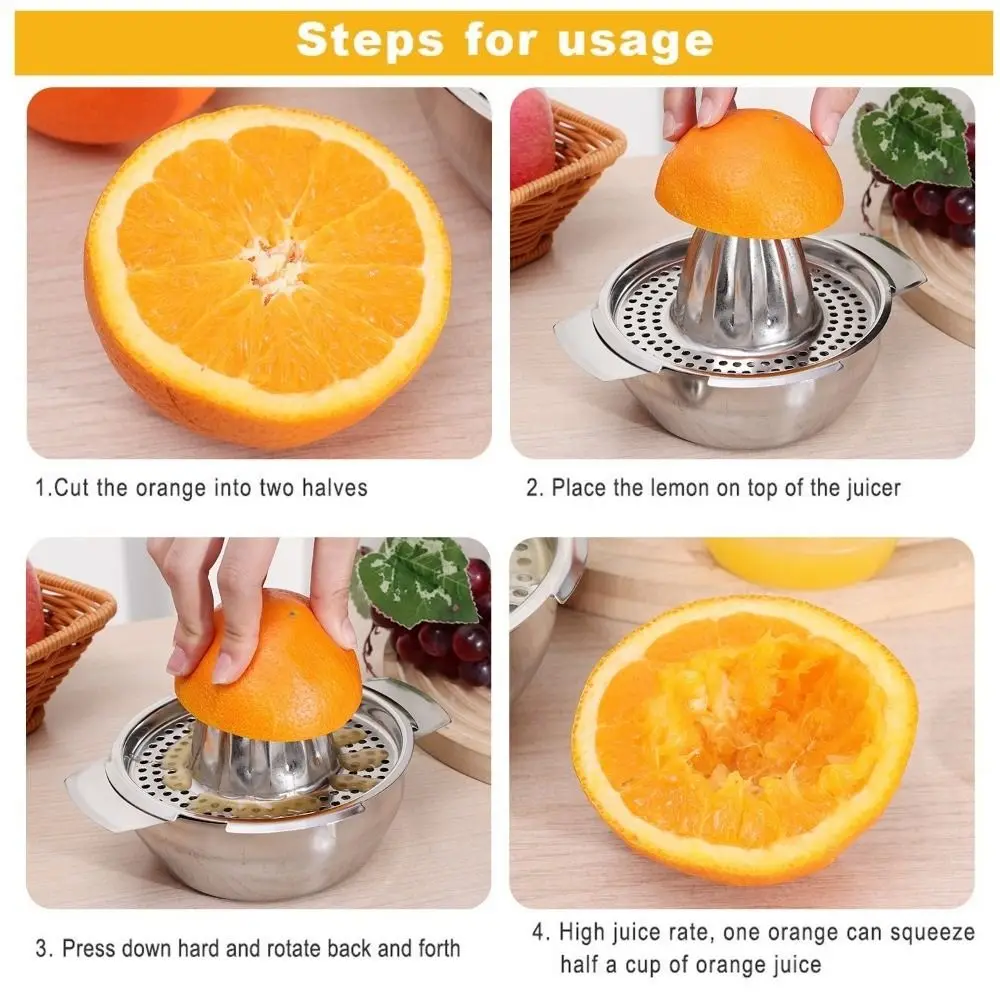 Steps for usage

1.Cut the orange into two halves

2. Place the lemon on top of the juicer

3. Press down hard and rotate back and forth

4. High juice rate, one orange can squeeze half a cup of orange juice