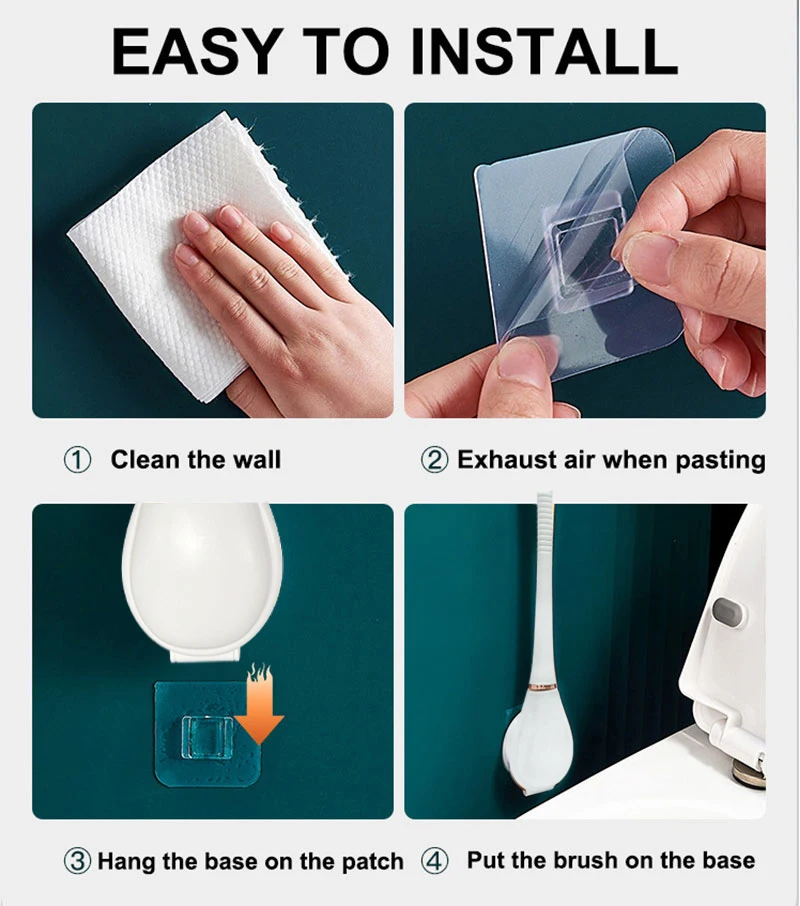 EASY TO INSTALL

① Clean the wall

② Exhaust air when pasting

③ Hang the base on the patch

④ Put the brush on the base