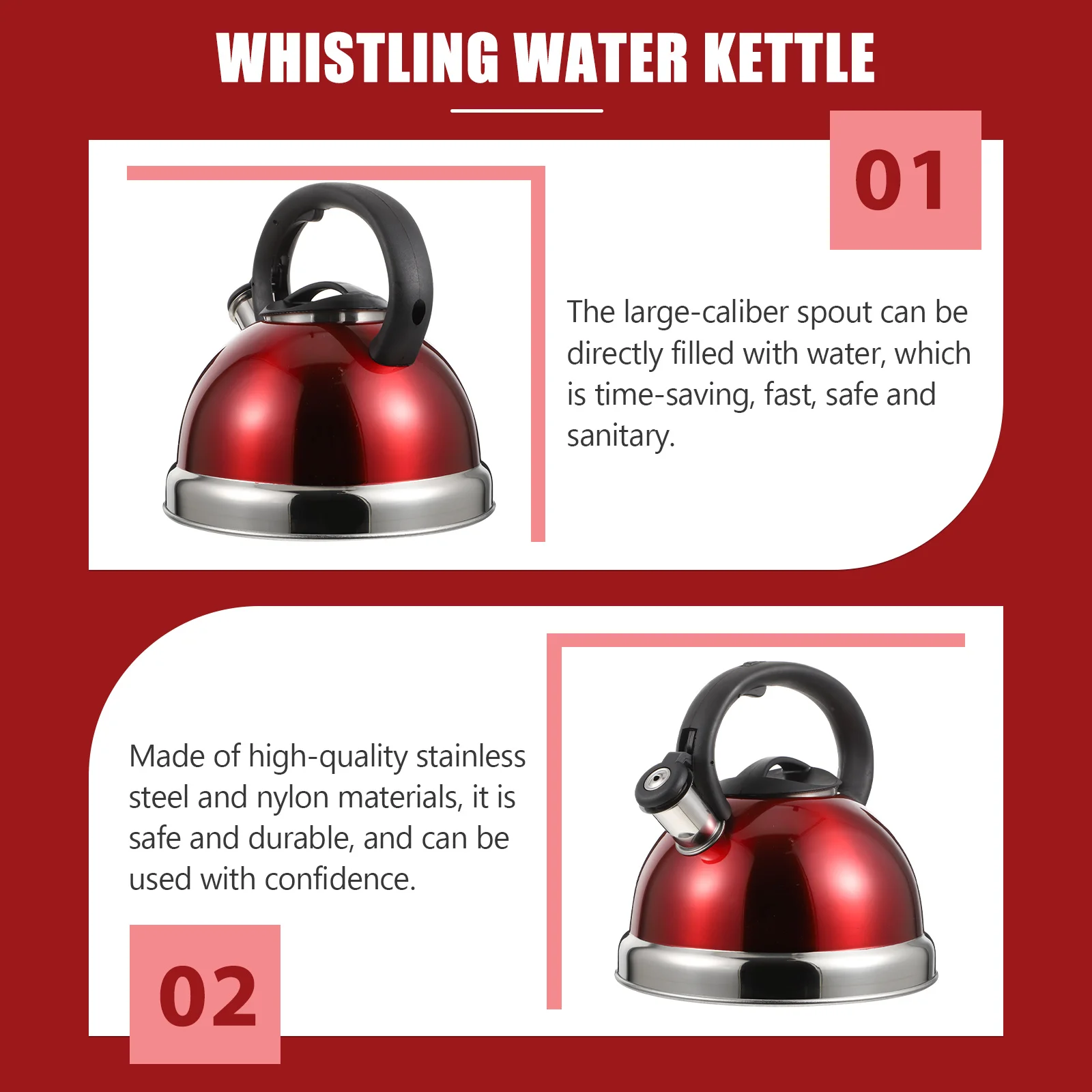 WHISTLING WATER KETTLE

01

The large-caliber spout can be directly filled with water, which is time-saving, fast, safe and sanitary.

Made of high-quality stainless steel and nylon materials, it is safe and durable, and can be used with confidence.

02