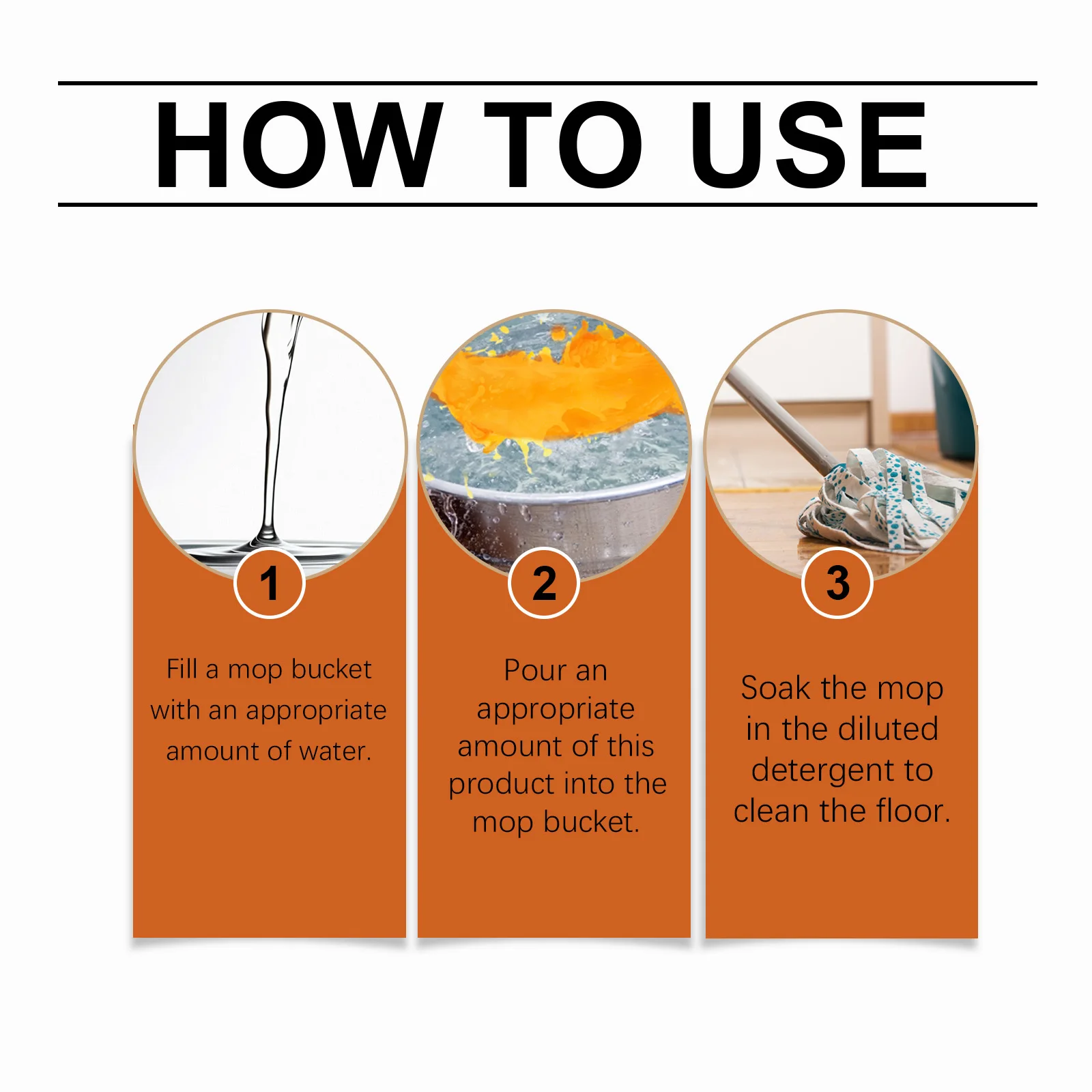 HOW TO USE

1

Fill a mop bucket with an appropriate amount of water.

2

Pour an appropriate amount of this product into the mop bucket.

3

Soak the mop in the diluted detergent to clean the floor.