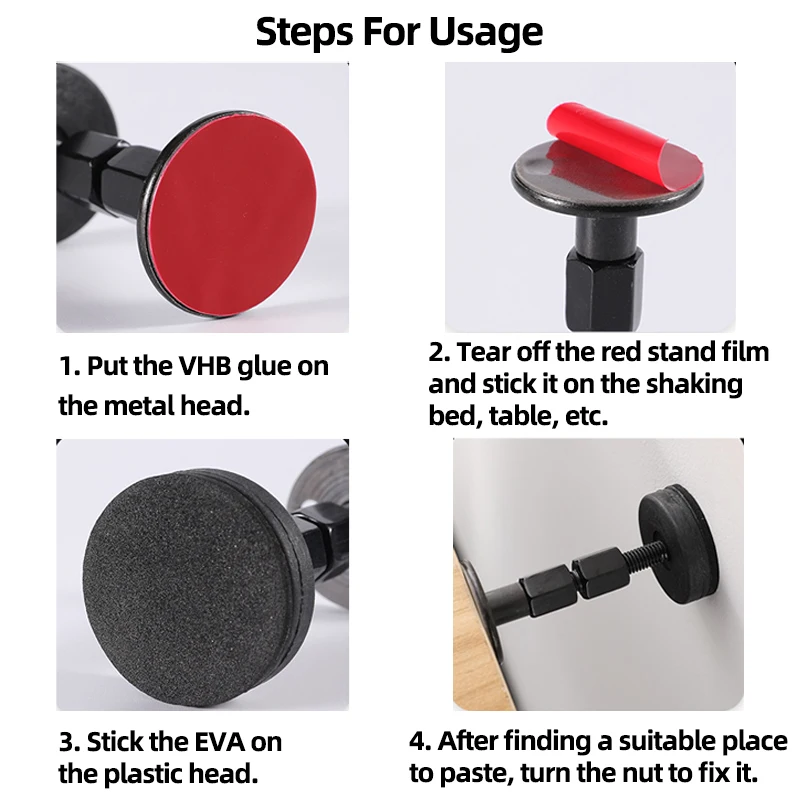 Steps For Usage

1. Put the VHB glue on the metal head.

2. Tear off the red stand film and stick it on the shaking bed, table, etc.

3. Stick the EVA on the plastic head.

4. After finding a suitable place to paste, turn the nut to fix it.