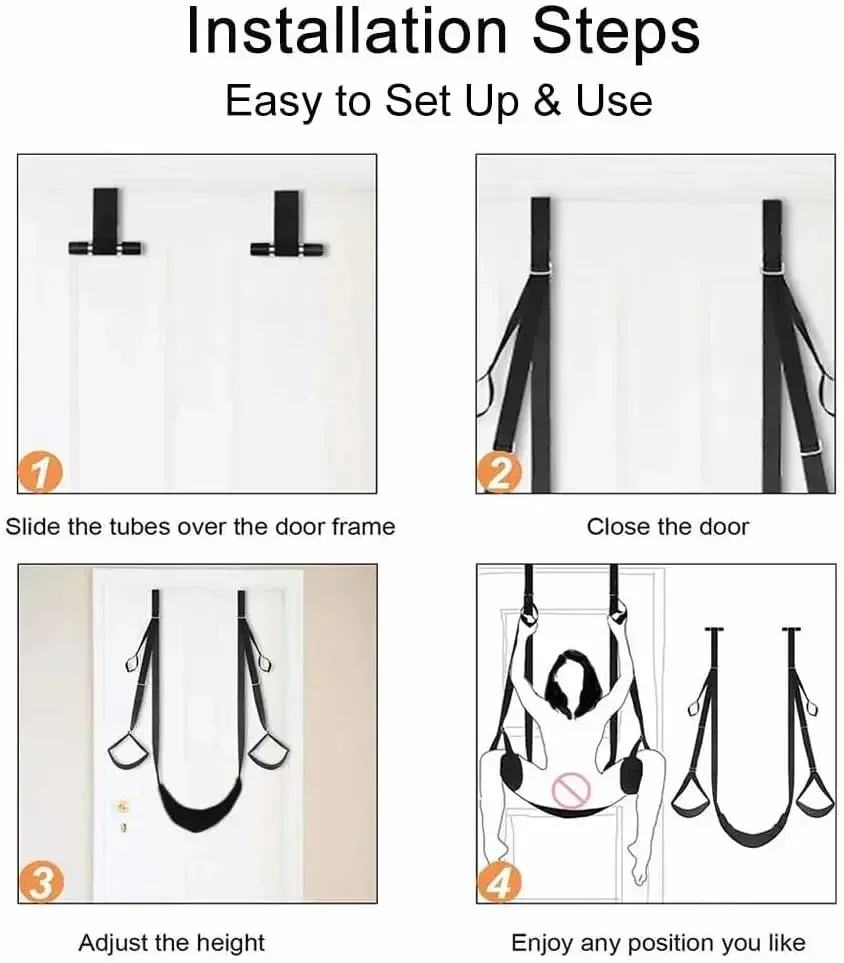 Installation Steps
Easy to Set Up & Use

1

Slide the tubes over the door frame

2

Close the door

3

Adjust the height

4

Enjoy any position you like