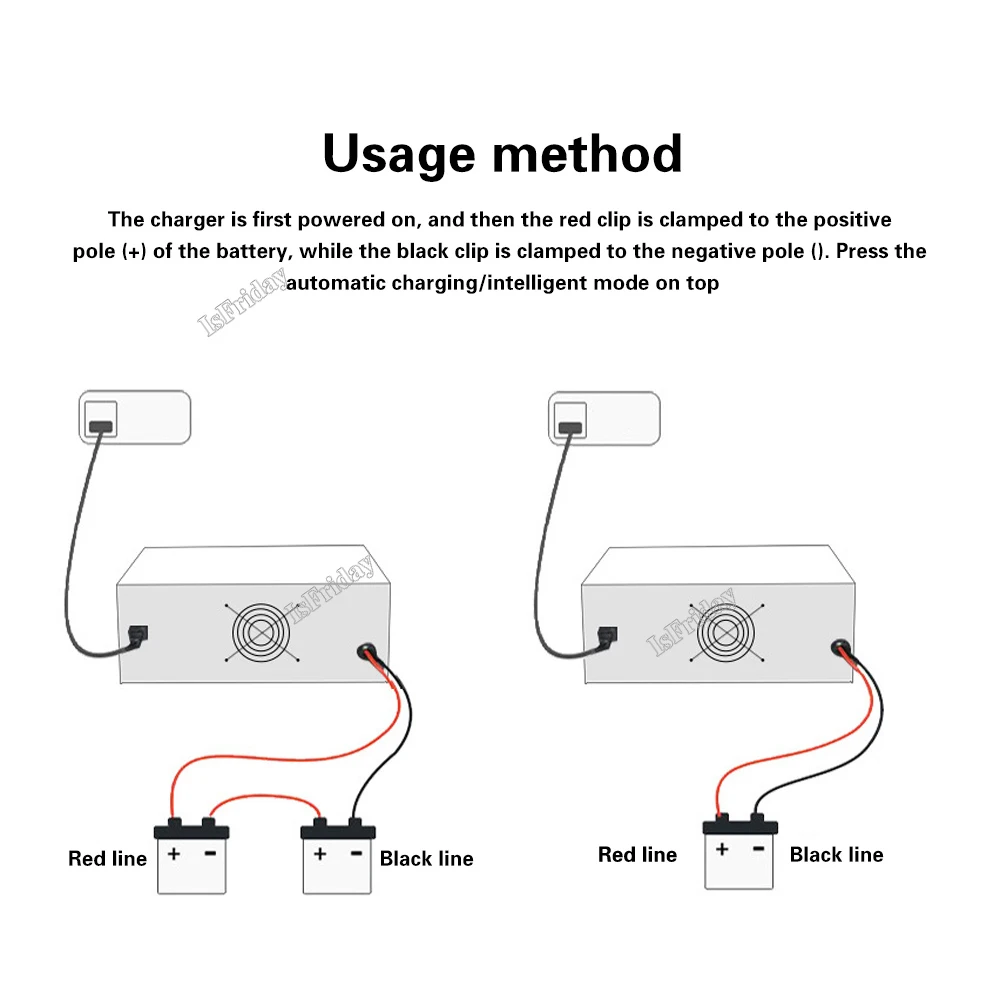 Usage method

The charger is first powered on, and then the red clip is clamped to the positive pole (+) of the battery, while the black clip is clamped to the negative pole (). Press the automatic charging/intelligent mode on top

IsFriday

IsFriday

IsFriday

Red line + − + − Black line

Red line + − Black line