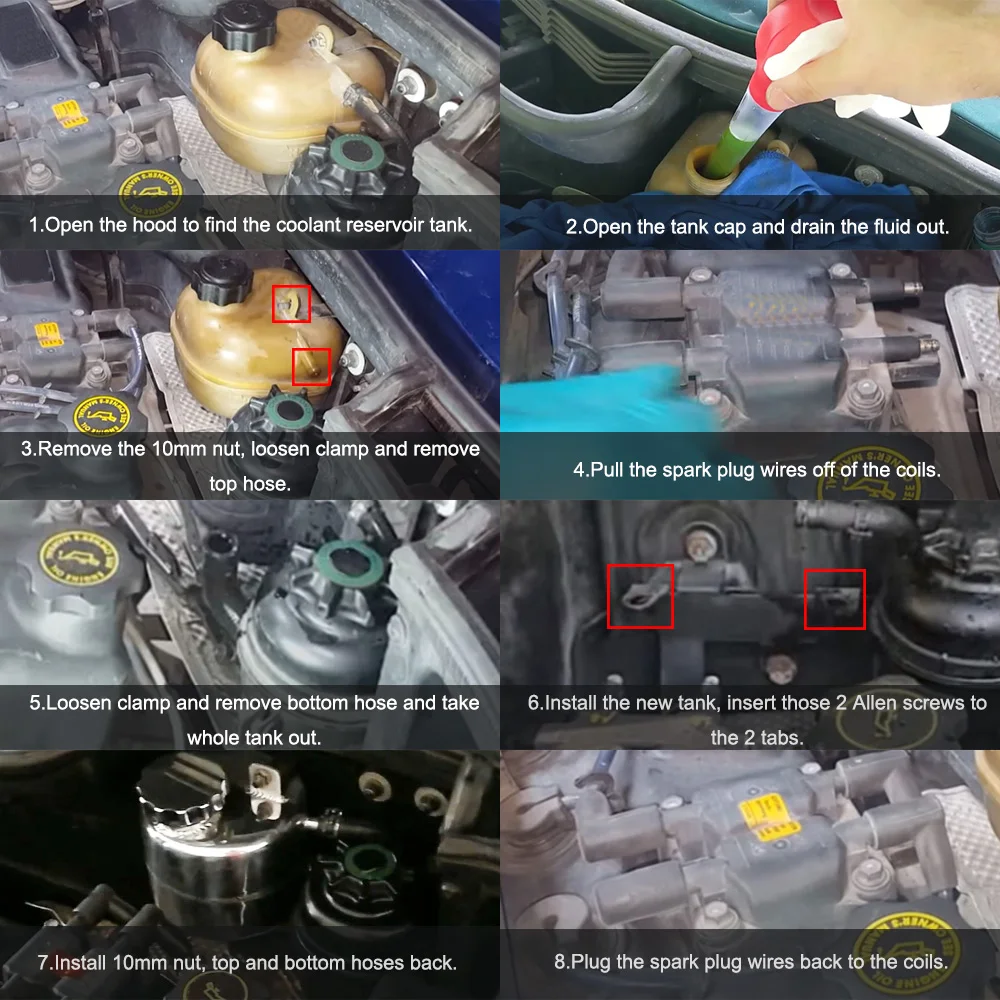 1.Open the hood to find the coolant reservoir tank.

2.Open the tank cap and drain the fluid out.

3.Remove the 10mm nut, loosen clamp and remove top hose.

4.Pull the spark plug wires off of the coils.

5.Loosen clamp and remove bottom hose and take whole tank out.

6.Install the new tank, insert those 2 Allen screws to the 2 tabs.

7.Install 10mm nut, top and bottom hoses back.

8.Plug the spark plug wires back to the coils.