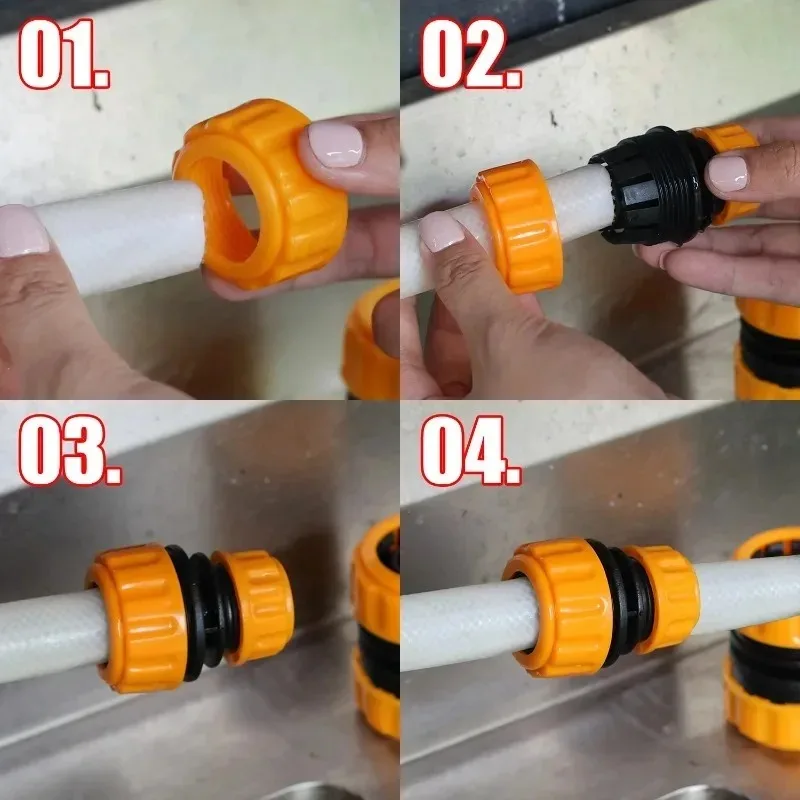 01.

02.

03.

04.