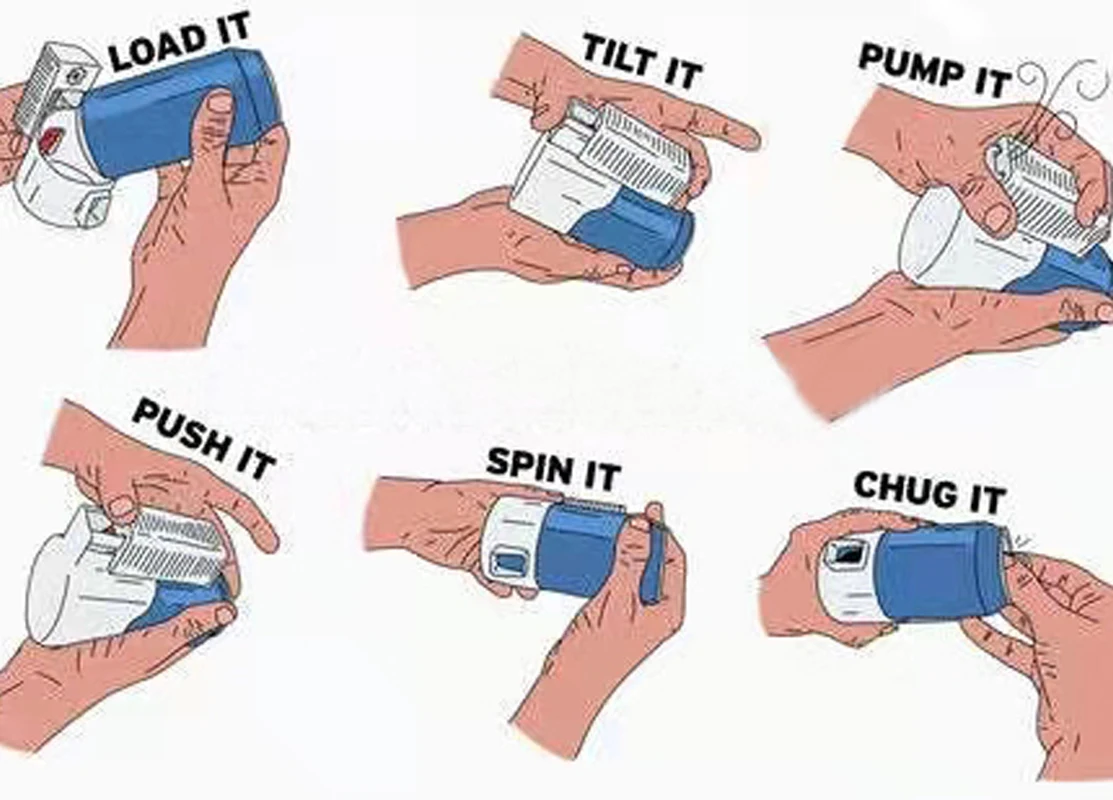 LOAD IT

TILT IT

PUMP IT

PUSH IT

SPIN IT

CHUG IT