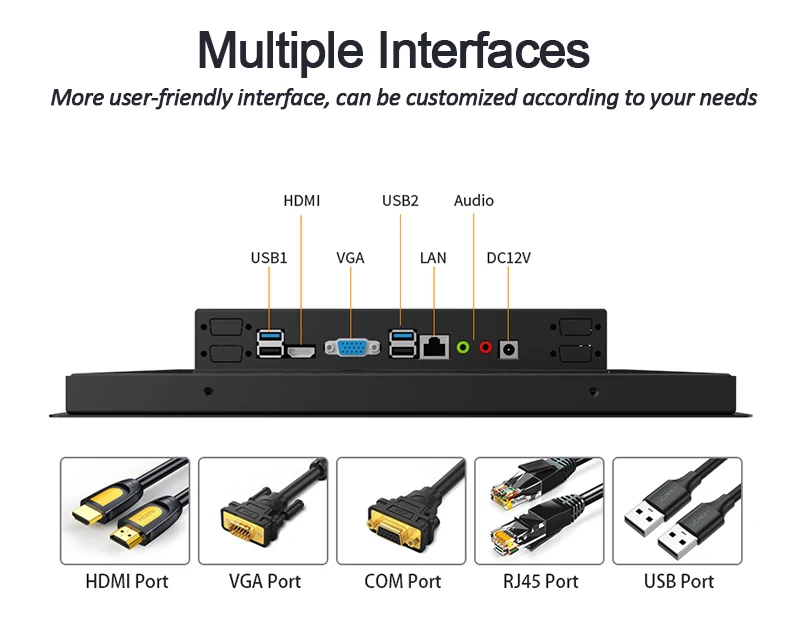 Multiple Interfaces

More user-friendly interface, can be customized according to your needs

HDMI

USB2

Audio

USB1

VGA

LAN

DC12V

HDMI Port

VGA Port

COM Port

RJ45 Port

USB Port