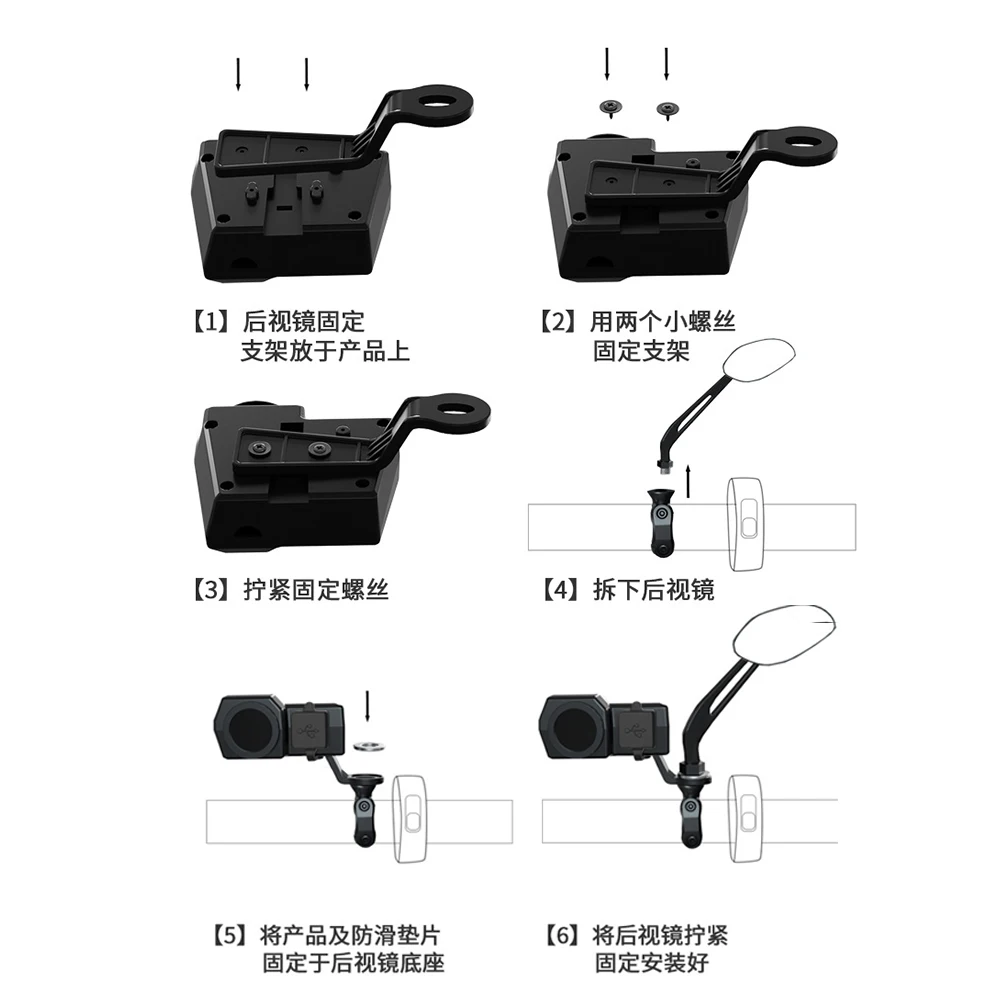 【1】后视镜固定
支架放于产品上

【2】用两个小螺丝
固定支架

【3】拧紧固定螺丝

【4】拆下后视镜

【5】将产品及防滑垫片
固定于后视镜底座

【6】将后视镜拧紧
固定安装好