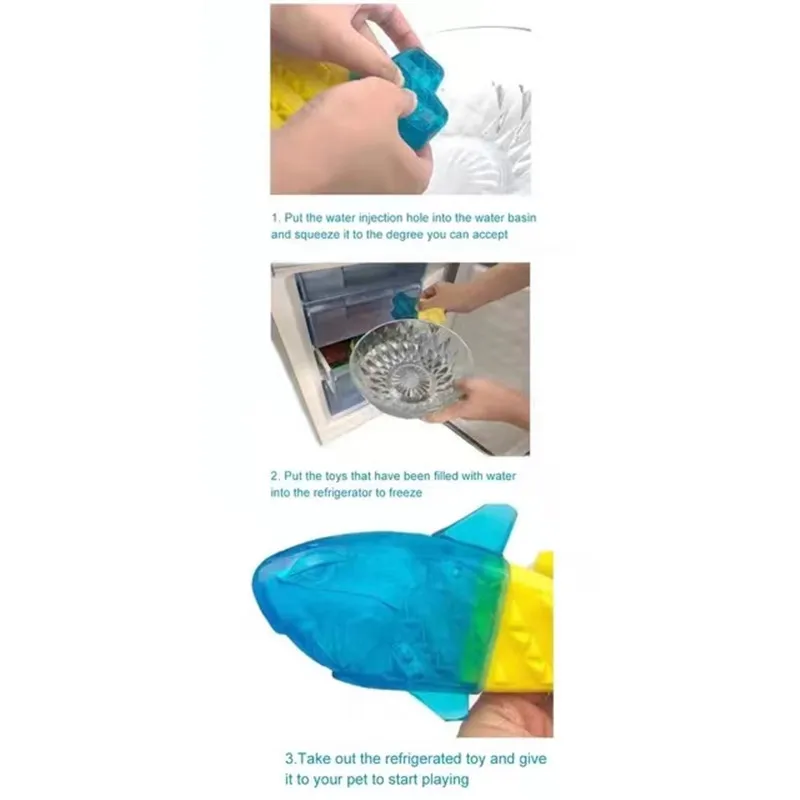 1. Put the water injection hole into the water basin and squeeze it to the degree you can accept

2. Put the toys that have been filled with water into the refrigerator to freeze

3.Take out the refrigerated toy and give it to your pet to start playing