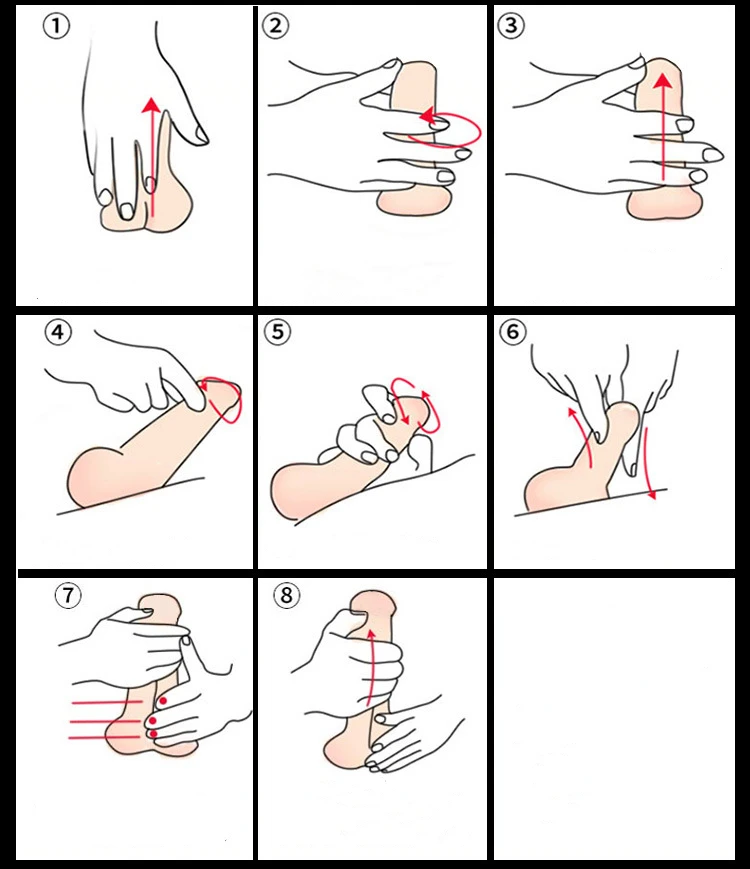 ①

②

③

④

⑤

⑥

⑦

⑧