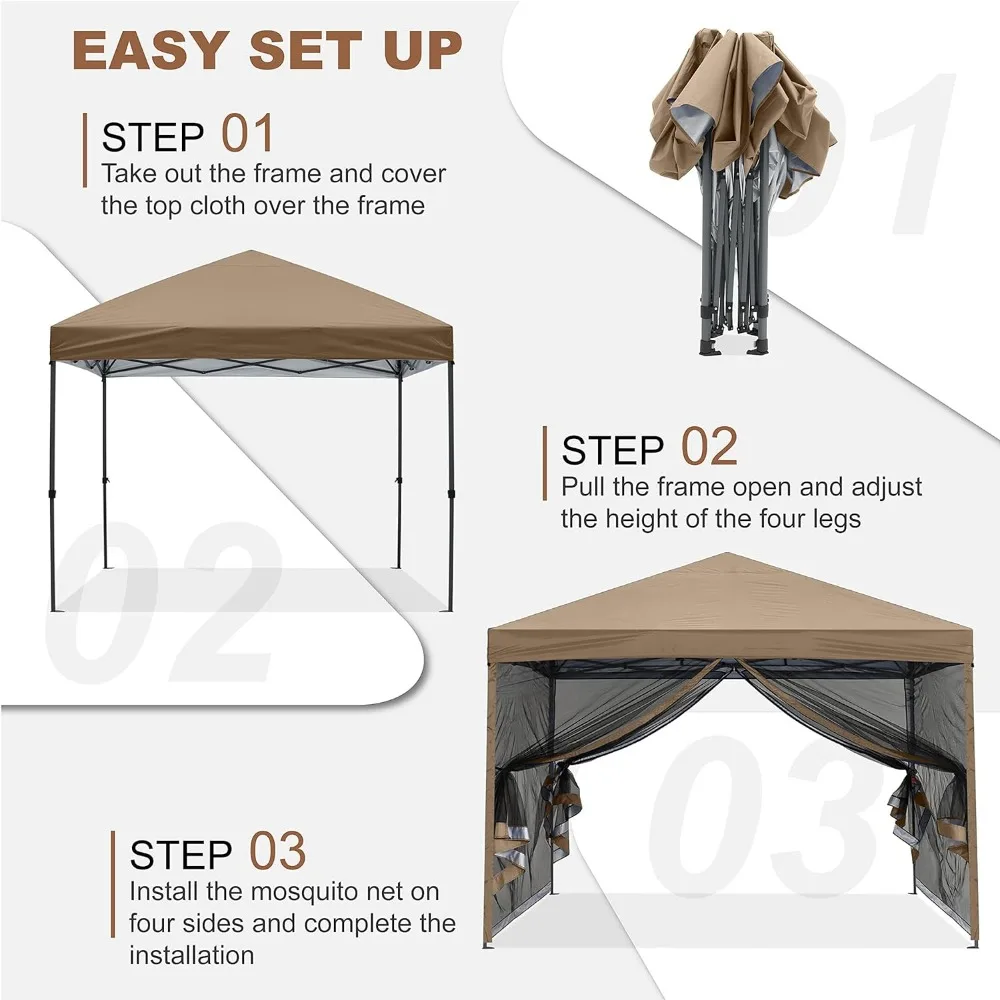 EASY SET UP

STEP 01
Take out the frame and cover the top cloth over the frame

01

STEP 02
Pull the frame open and adjust the height of the four legs

02

STEP 03
Install the mosquito net on four sides and complete the installation

03