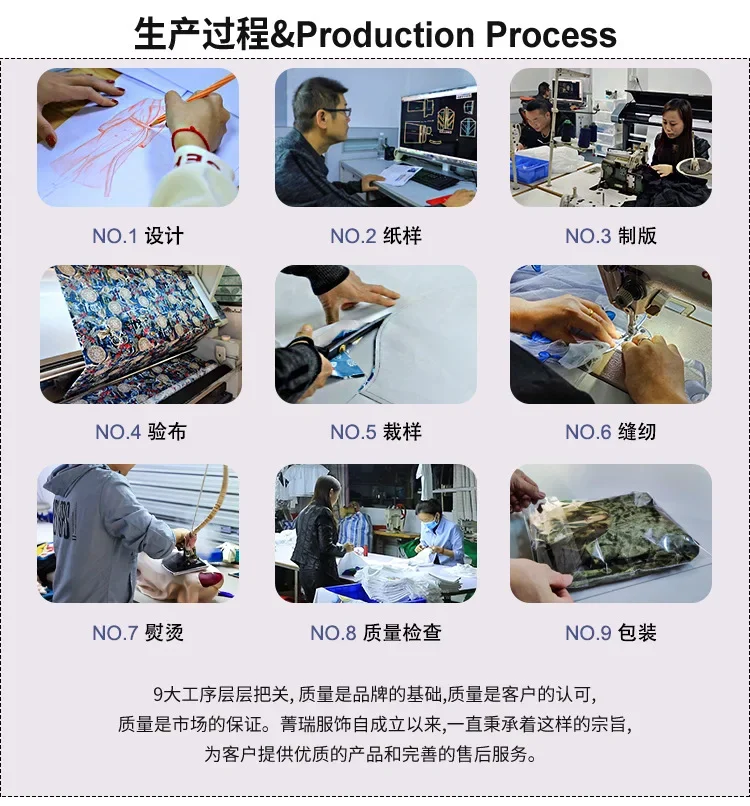 生产过程&Production Process

NO.1 设计

NO.2 纸样

NO.3 制版

NO.4 验布

NO.5 裁样

NO.6 缝纫

NO.7 熨烫

NO.8 质量检查

NO.9 包装

9大工序层层把关, 质量是品牌的基础,质量是客户的认可, 质量是市场的保证。菁瑞服饰自成立以来,一直秉承着这样的宗旨, 为客户提供优质的产品和完善的售后服务。