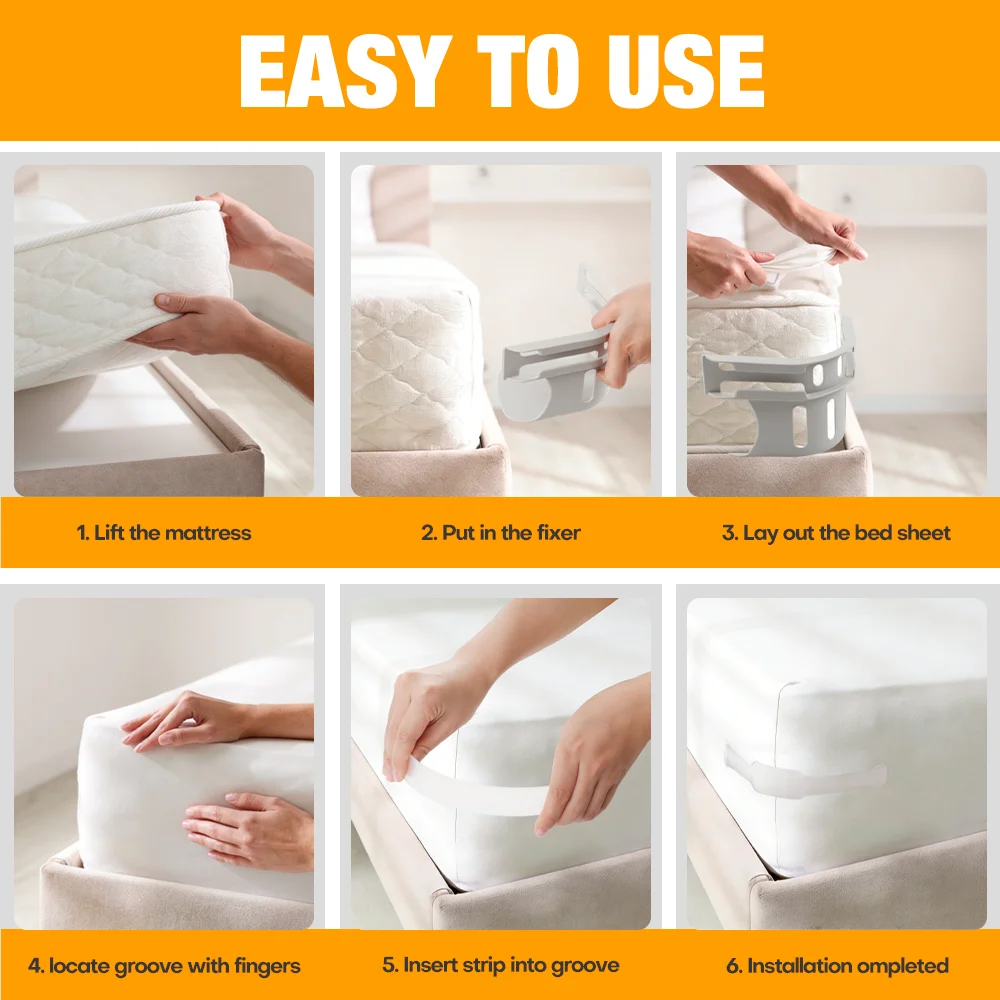 EASY TO USE

1. Lift the mattress

2. Put in the fixer

3. Lay out the bed sheet

4. locate groove with fingers

5. Insert strip into groove

6. Installation ompleted