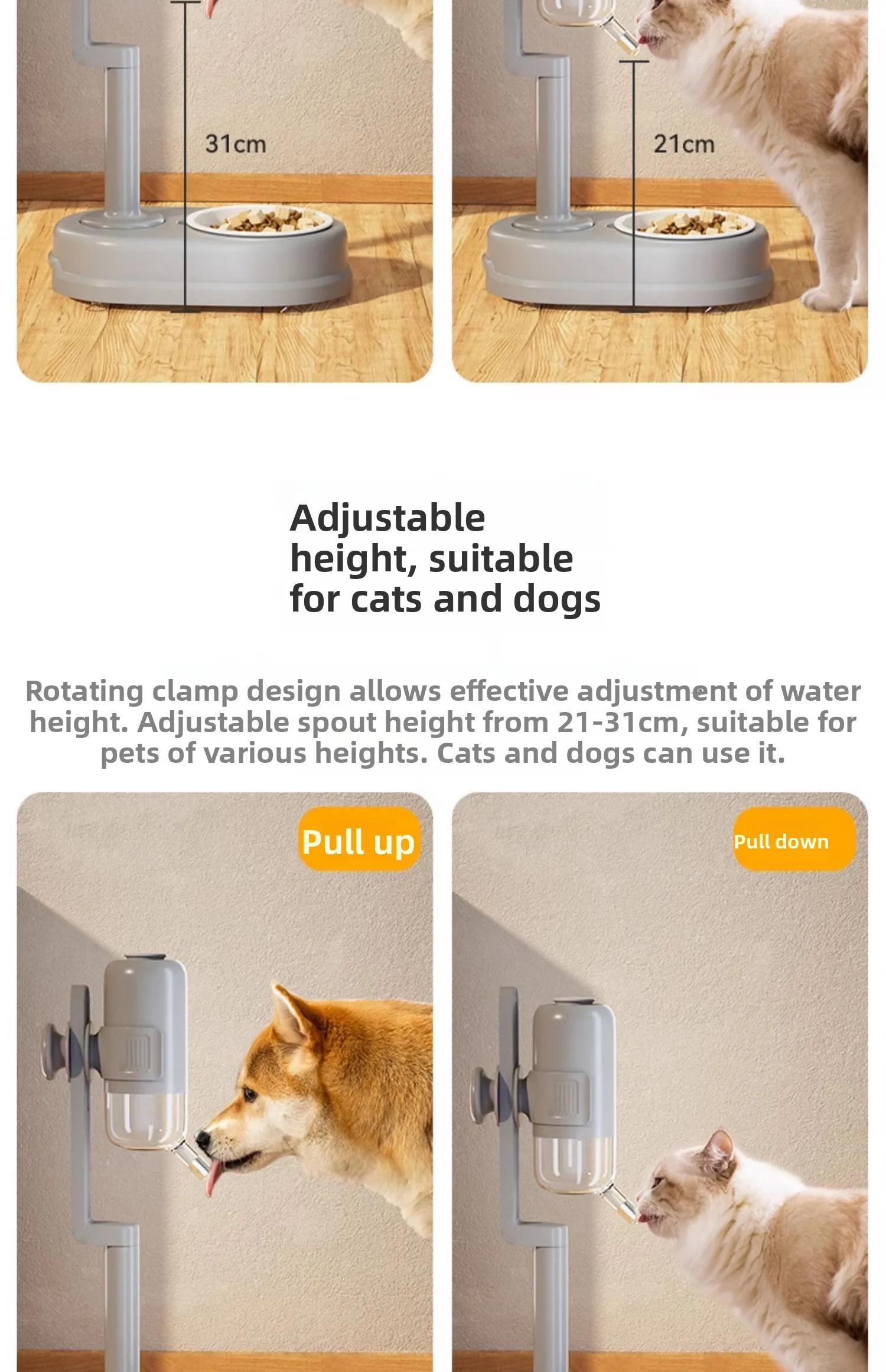 31cm

21cm

Adjustable height, suitable for cats and dogs

Rotating clamp design allows effective adjustment of water height. Adjustable spout height from 21-31cm, suitable for pets of various heights. Cats and dogs can use it.

Pull up

Pull down