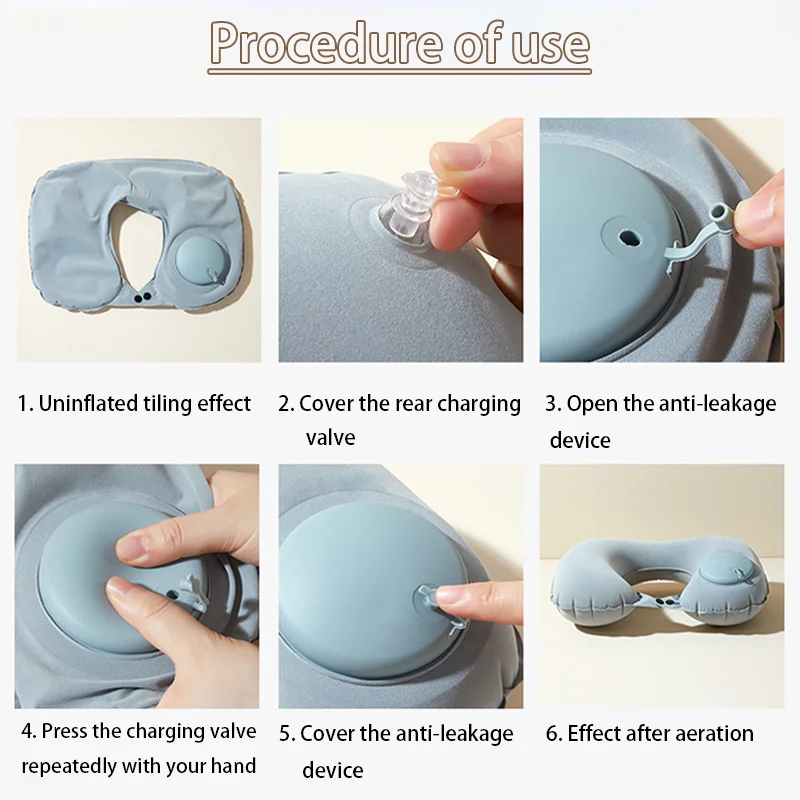 Procedure of use

1. Uninflated tiling effect

2. Cover the rear charging valve

3. Open the anti-leakage device

4. Press the charging valve repeatedly with your hand

5. Cover the anti-leakage device

6. Effect after aeration