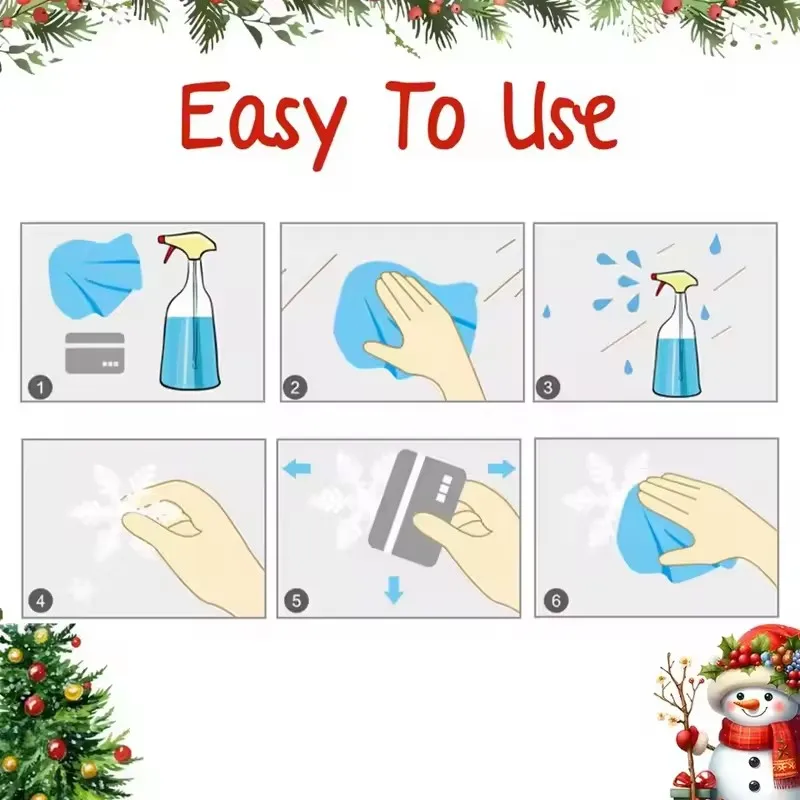 Easy To Use

1

2

3

4

5

6