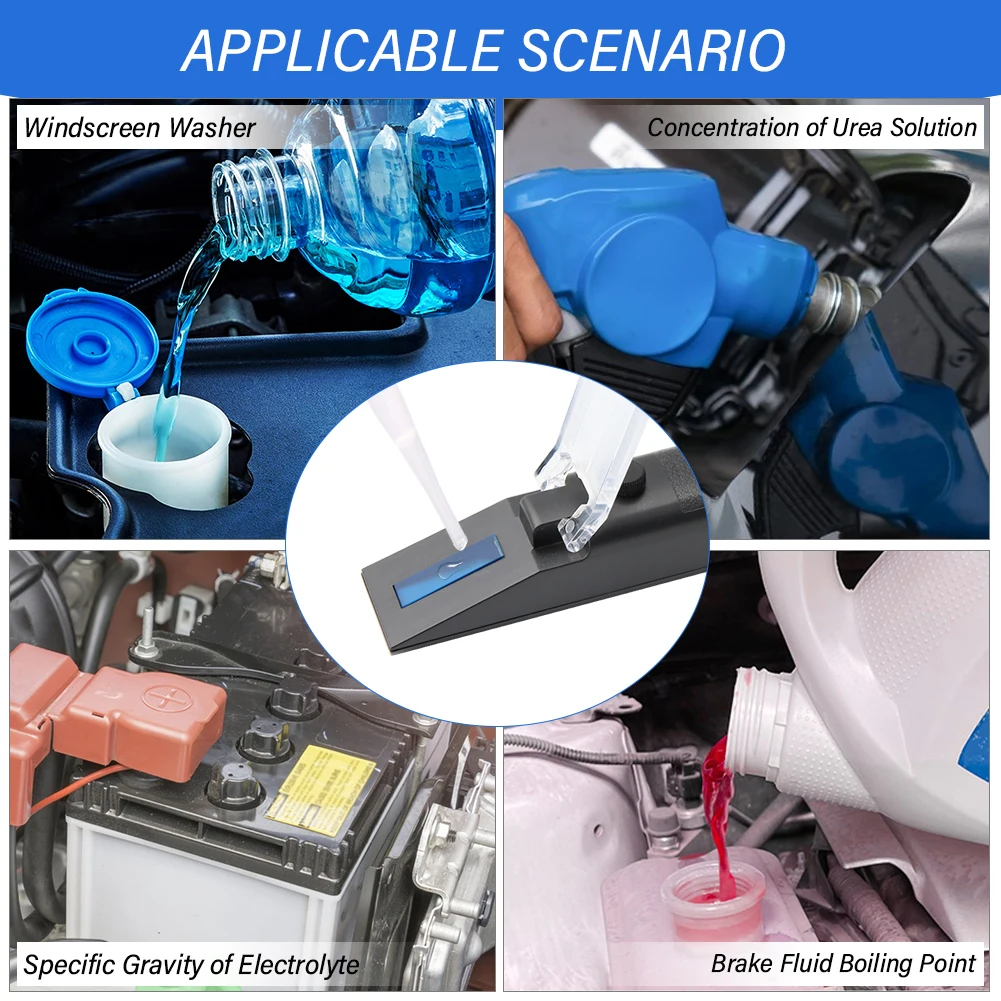 APPLICABLE SCENARIO

Windscreen Washer

Concentration of Urea Solution

Specific Gravity of Electrolyte

Brake Fluid Boiling Point