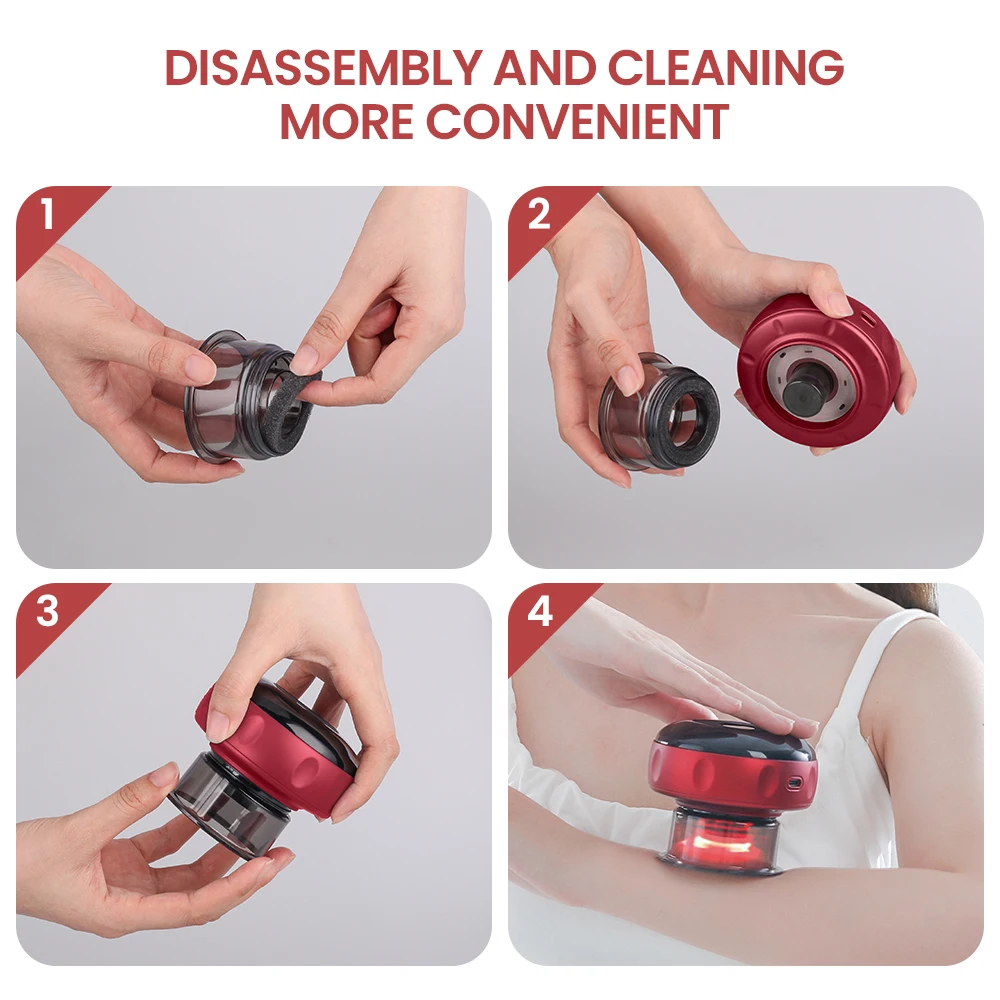 DISASSEMBLY AND CLEANING MORE CONVENIENT

1

2

3

4