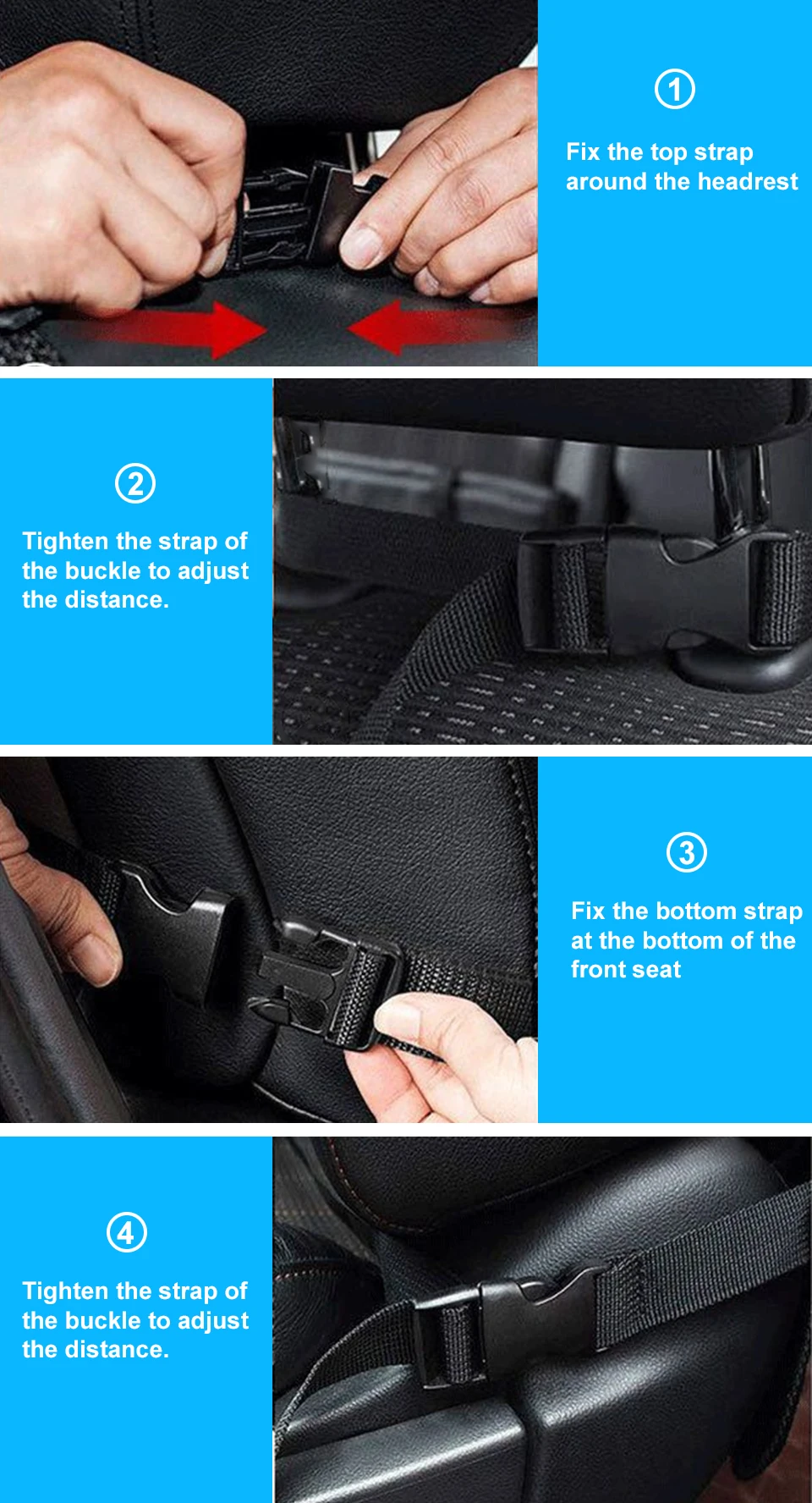 ①

Fix the top strap around the headrest

②

Tighten the strap of the buckle to adjust the distance.

③

Fix the bottom strap at the bottom of the front seat

④

Tighten the strap of the buckle to adjust the distance.