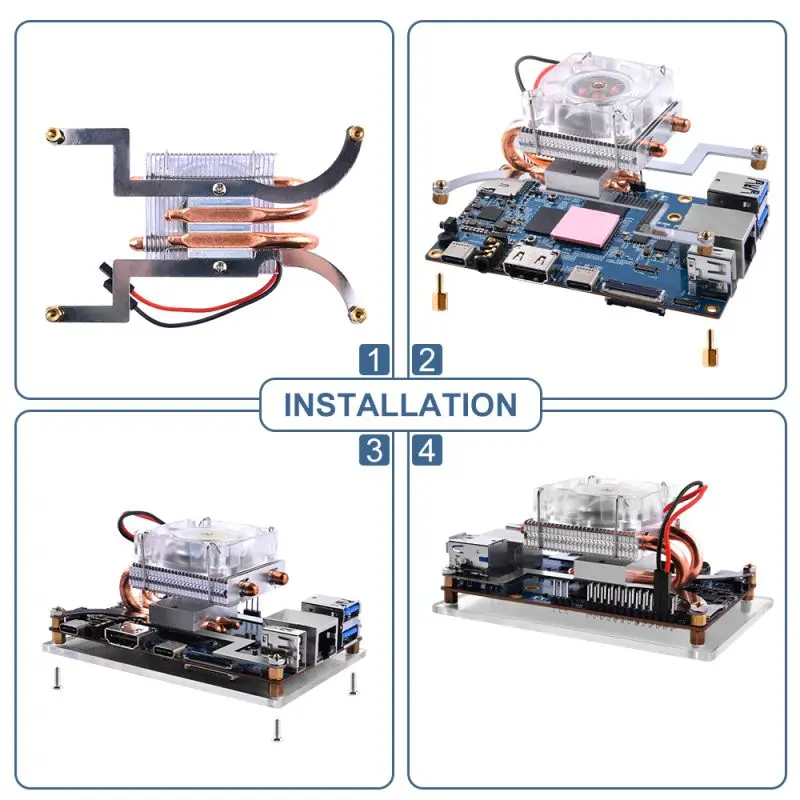 1 2
INSTALLATION
3 4