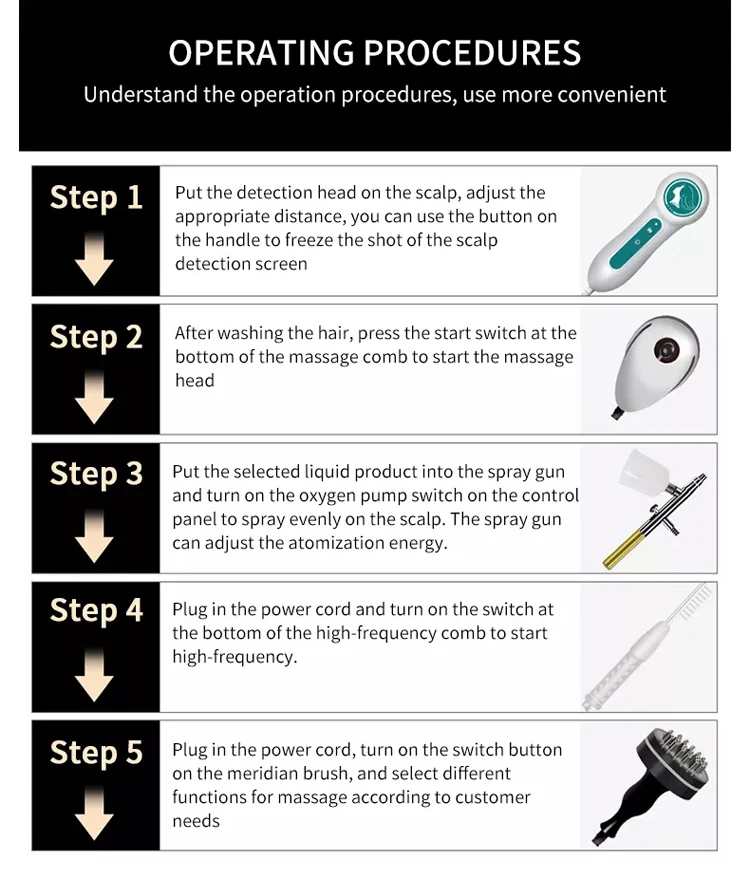 OPERATING PROCEDURES

Understand the operation procedures, use more convenient

Step 1

Put the detection head on the scalp, adjust the appropriate distance, you can use the button on the handle to freeze the shot of the scalp detection screen

Step 2

After washing the hair, press the start switch at the bottom of the massage comb to start the massage head

Step 3

Put the selected liquid product into the spray gun and turn on the oxygen pump switch on the control panel to spray evenly on the scalp. The spray gun can adjust the atomization energy.

Step 4

Plug in the power cord and turn on the switch at the bottom of the high-frequency comb to start high-frequency.

Step 5

Plug in the power cord, turn on the switch button on the meridian brush, and select different functions for massage according to customer needs