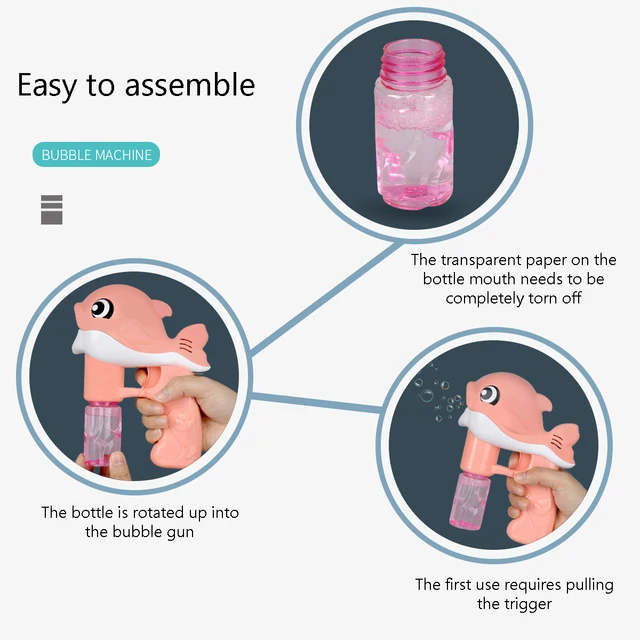 Easy to assemble

BUBBLE MACHINE

The transparent paper on the bottle mouth needs to be completely torn off

The bottle is rotated up into the bubble gun

The first use requires pulling the trigger