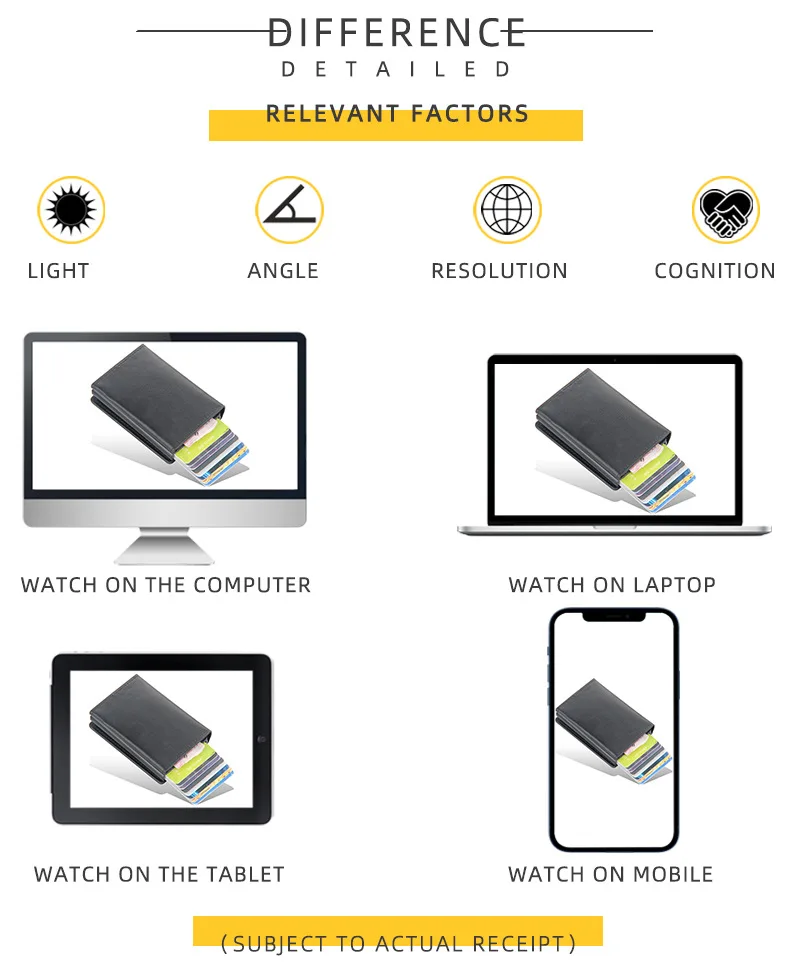 DIFFERENCE
DETAILED

RELEVANT FACTORS

LIGHT

ANGLE

RESOLUTION

COGNITION

WATCH ON THE COMPUTER

WATCH ON LAPTOP

WATCH ON THE TABLET

WATCH ON MOBILE

(SUBJECT TO ACTUAL RECEIPT)