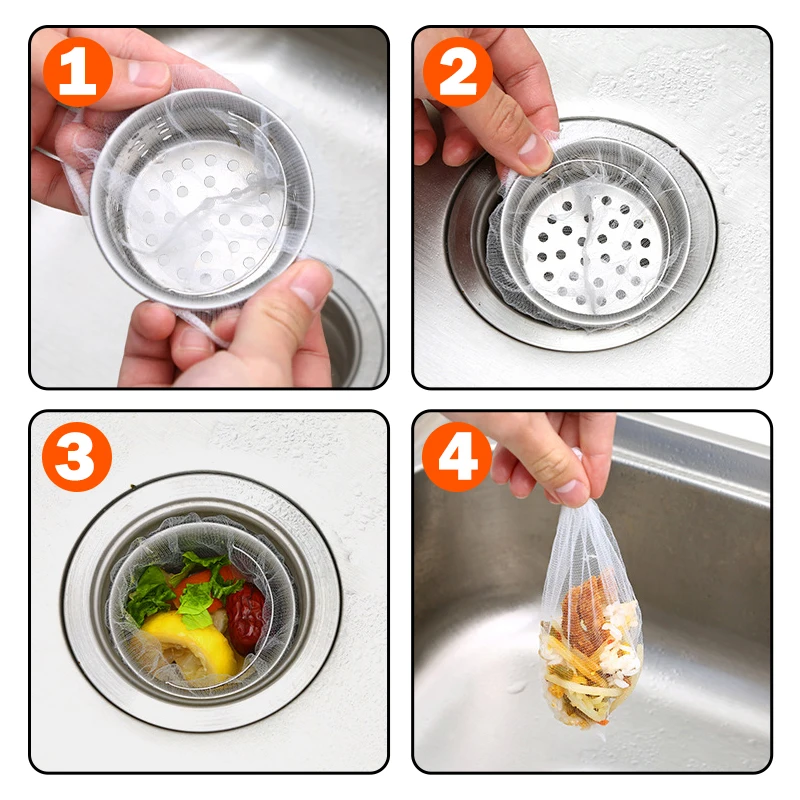 1

2

3

4