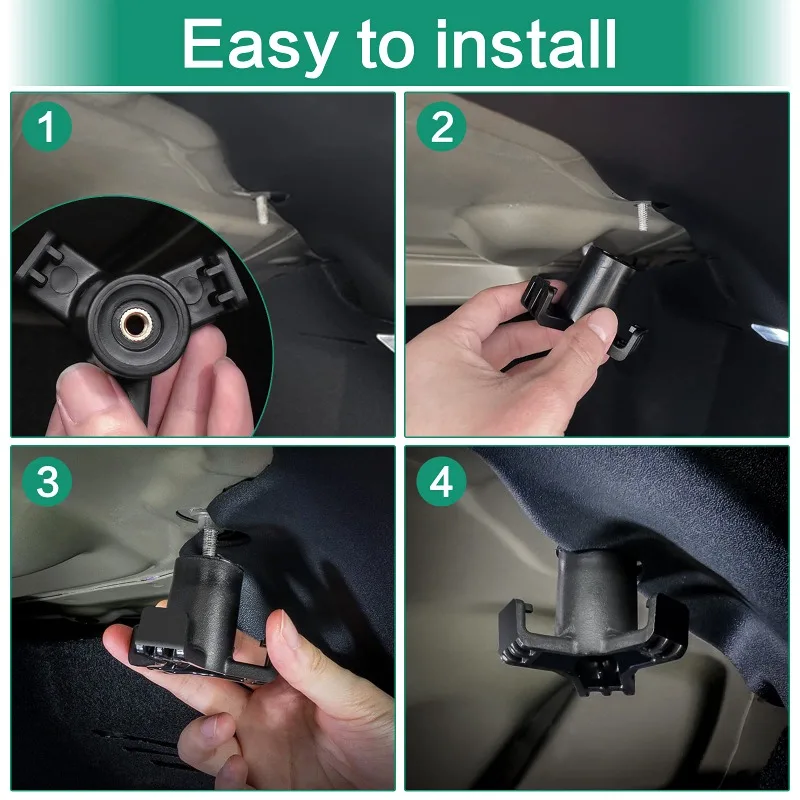 Easy to install

1

2

3

4