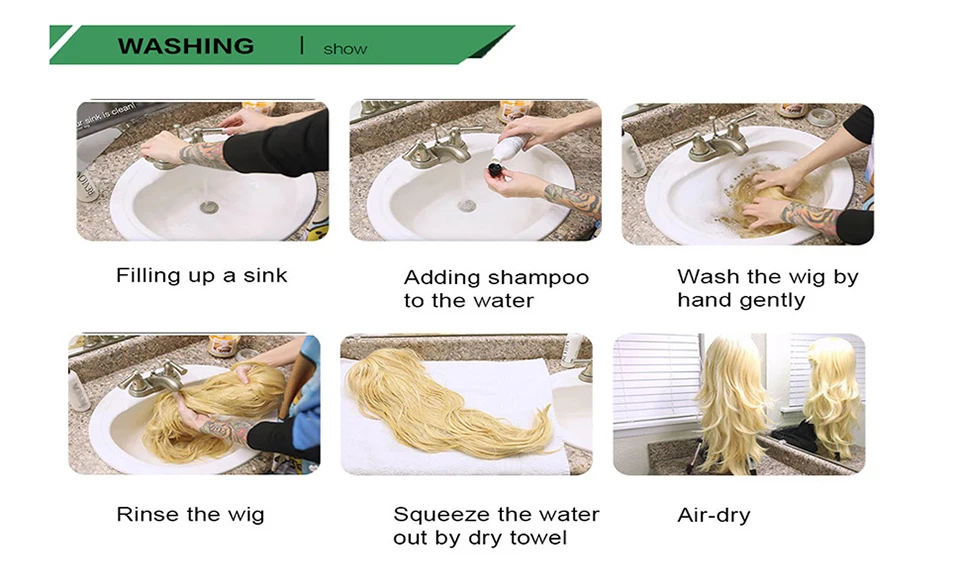 WASHING | show

sink is clean!

Filling up a sink

Adding shampoo to the water

Wash the wig by hand gently

Rinse the wig

Squeeze the water out by dry towel

Air-dry