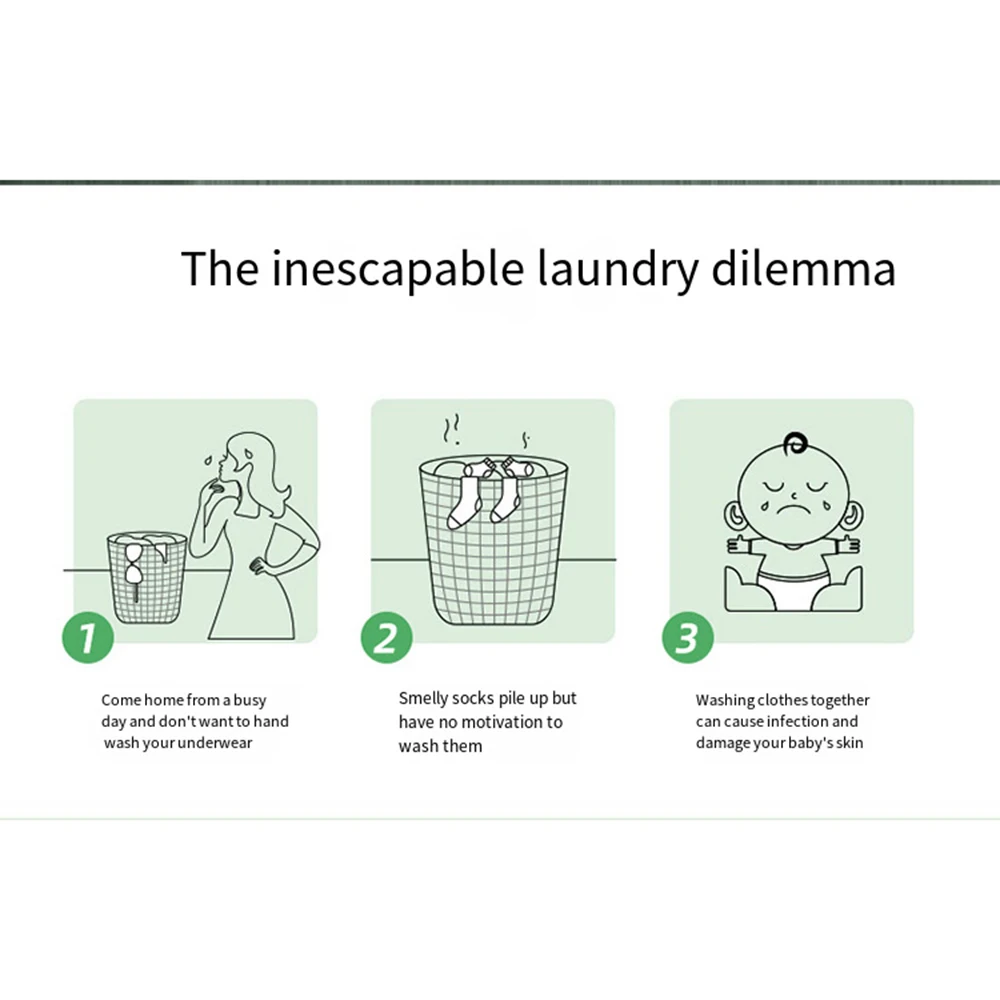 The inescapable laundry dilemma

1

Come home from a busy day and don't want to hand wash your underwear

2

Smelly socks pile up but have no motivation to wash them

3

Washing clothes together can cause infection and damage your baby's skin