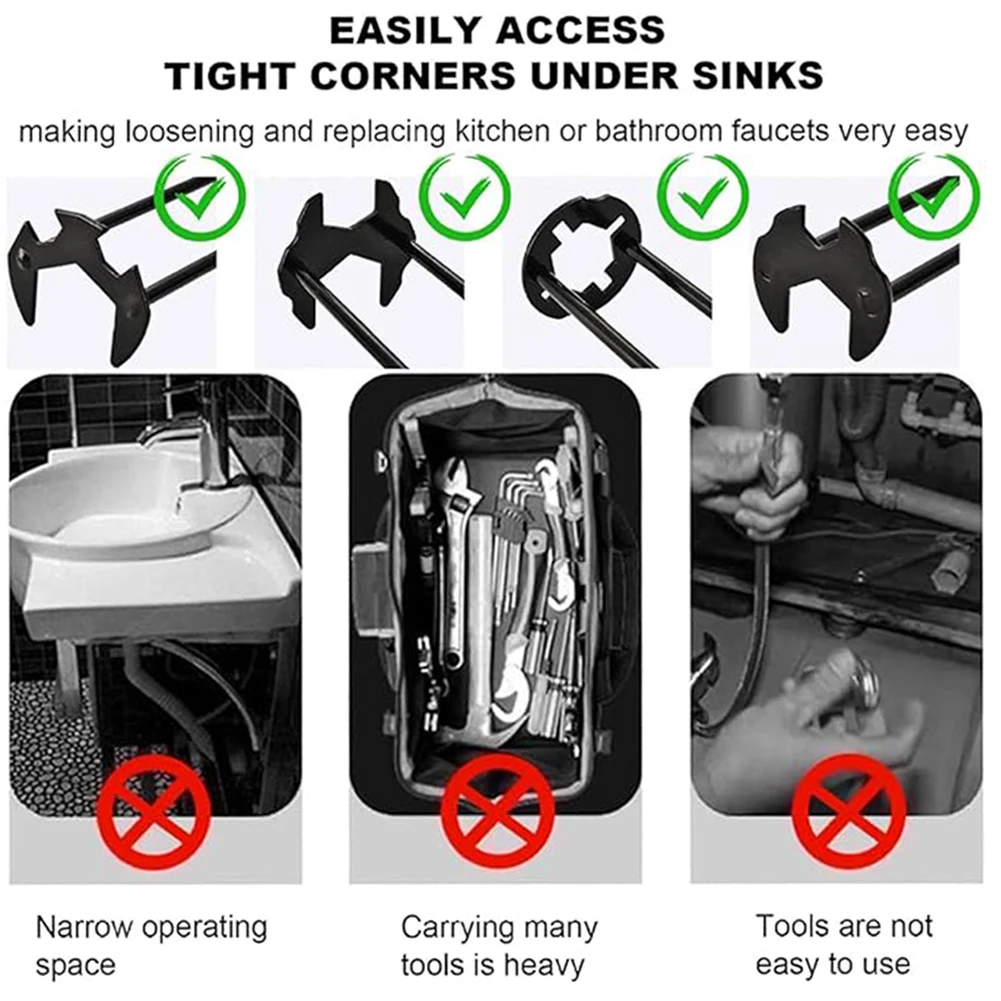 EASILY ACCESS
TIGHT CORNERS UNDER SINKS

making loosening and replacing kitchen or bathroom faucets very easy

Narrow operating space

Carrying many tools is heavy

Tools are not easy to use