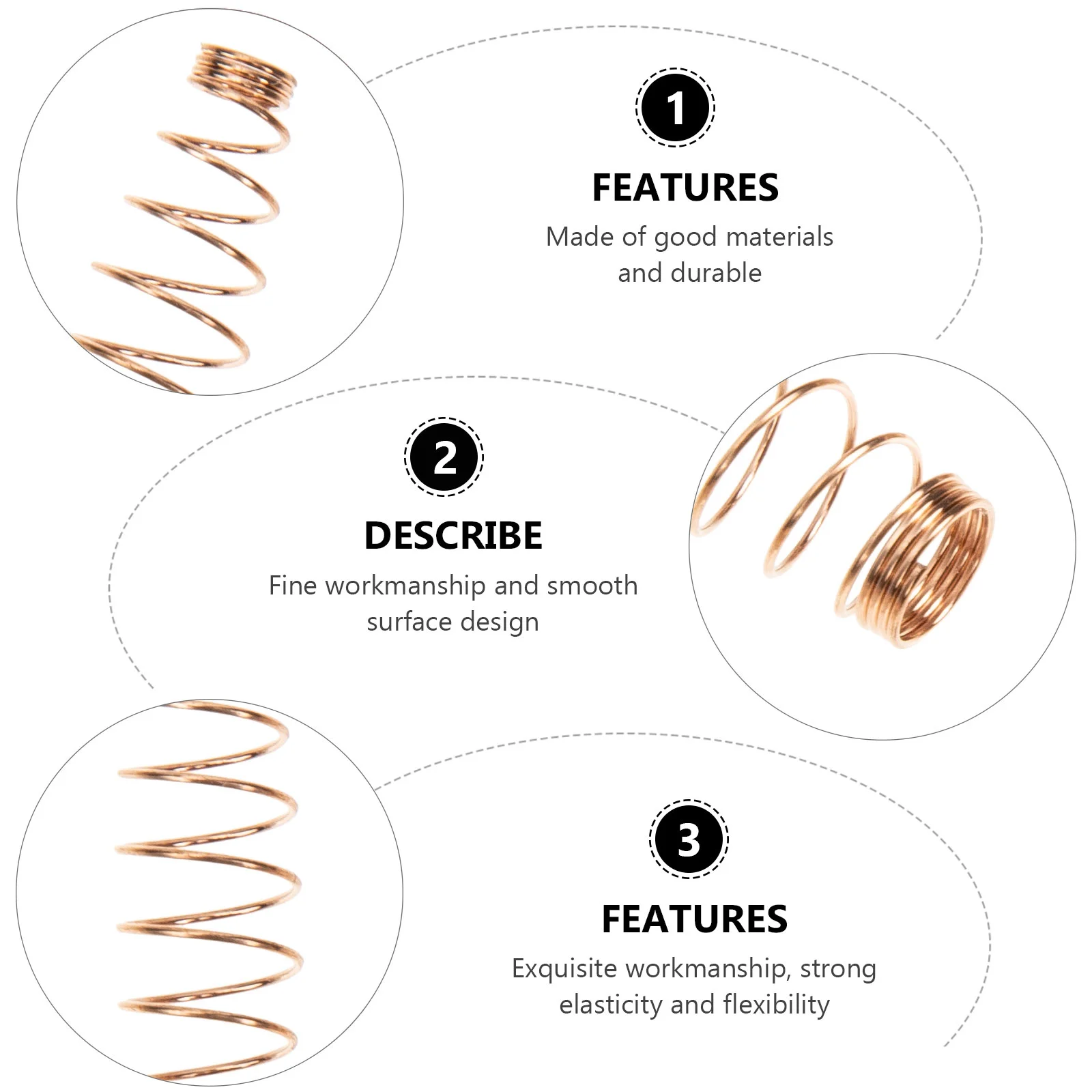 1

FEATURES

Made of good materials and durable

2

DESCRIBE

Fine workmanship and smooth surface design

3

FEATURES

Exquisite workmanship, strong elasticity and flexibility