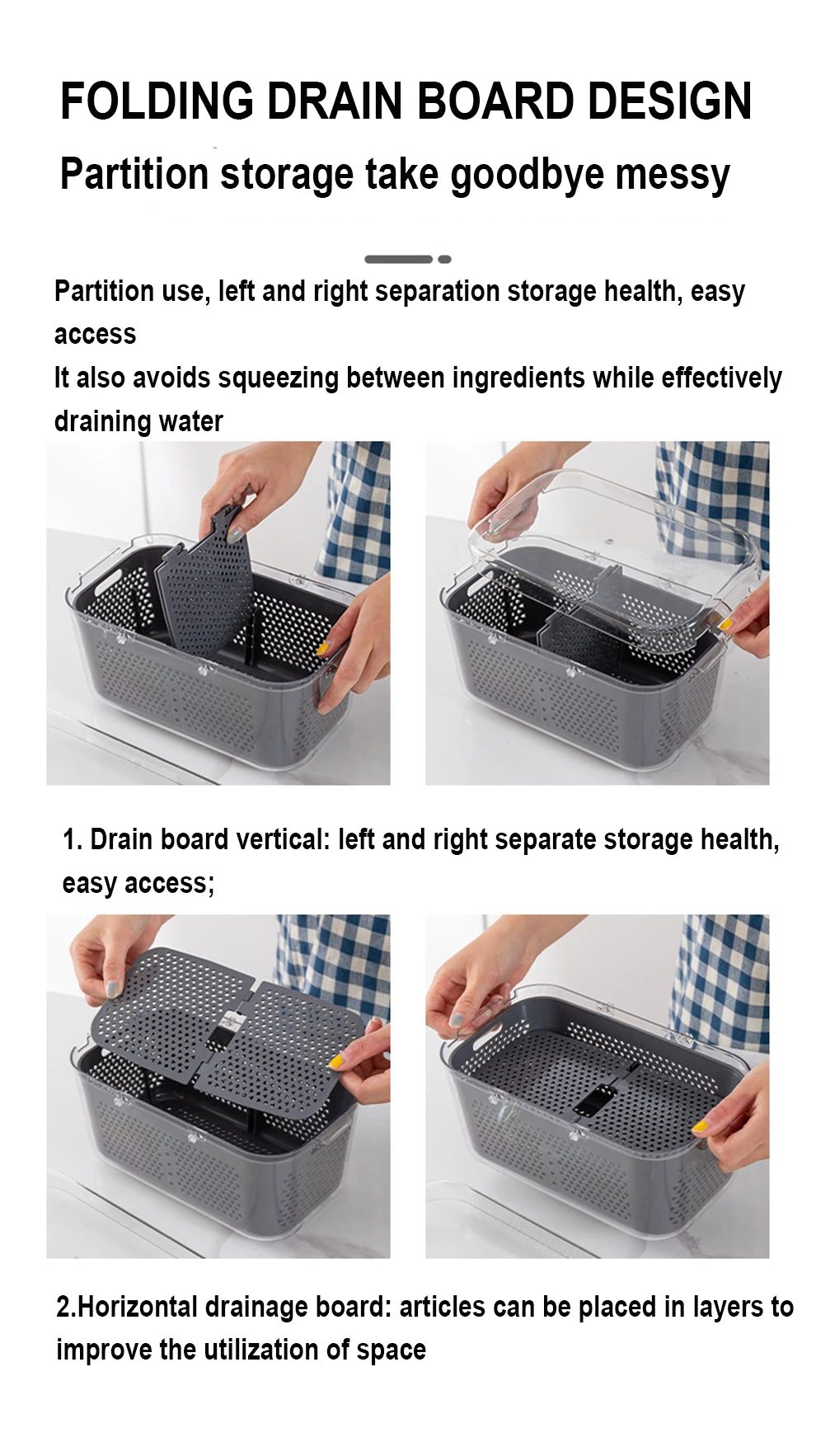 FOLDING DRAIN BOARD DESIGN

Partition storage take goodbye messy

Partition use, left and right separation storage health, easy access
It also avoids squeezing between ingredients while effectively draining water

1. Drain board vertical: left and right separate storage health, easy access;

2.Horizontal drainage board: articles can be placed in layers to improve the utilization of space