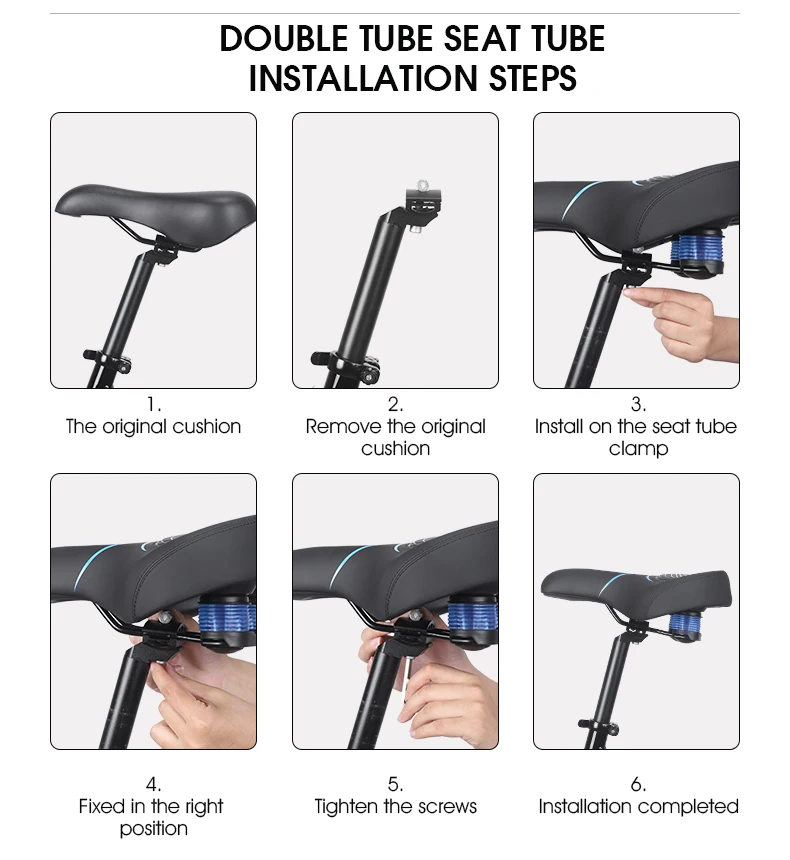 DOUBLE TUBE SEAT TUBE INSTALLATION STEPS

1.
The original cushion

2.
Remove the original cushion

3.
Install on the seat tube clamp

4.
Fixed in the right position

5.
Tighten the screws

6.
Installation completed