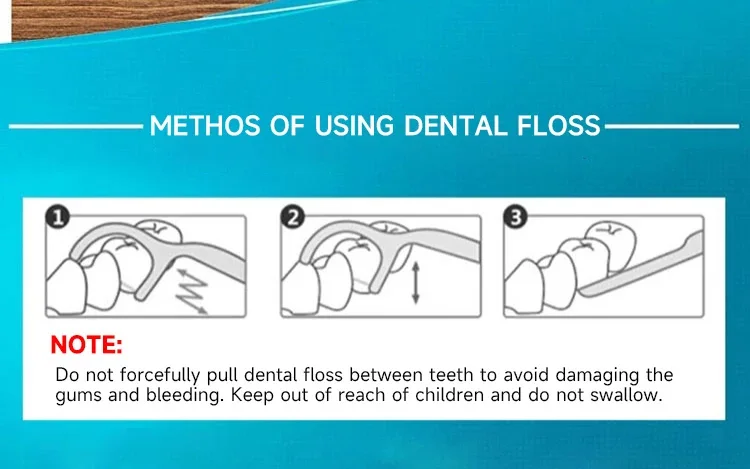 METHOS OF USING DENTAL FLOSS

1

2

3

NOTE:

Do not forcefully pull dental floss between teeth to avoid damaging the gums and bleeding. Keep out of reach of children and do not swallow.