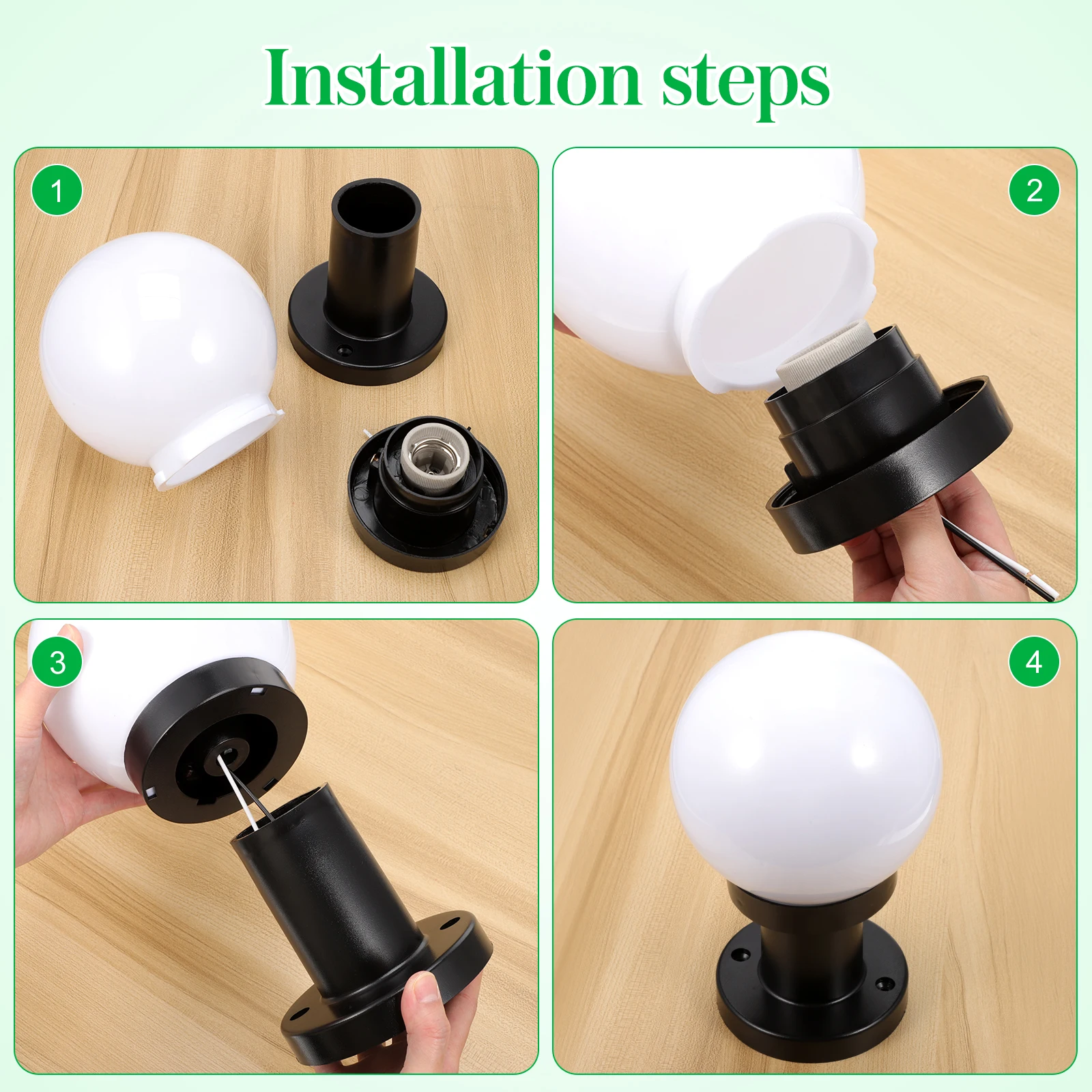 Installation steps

1

2

3

4