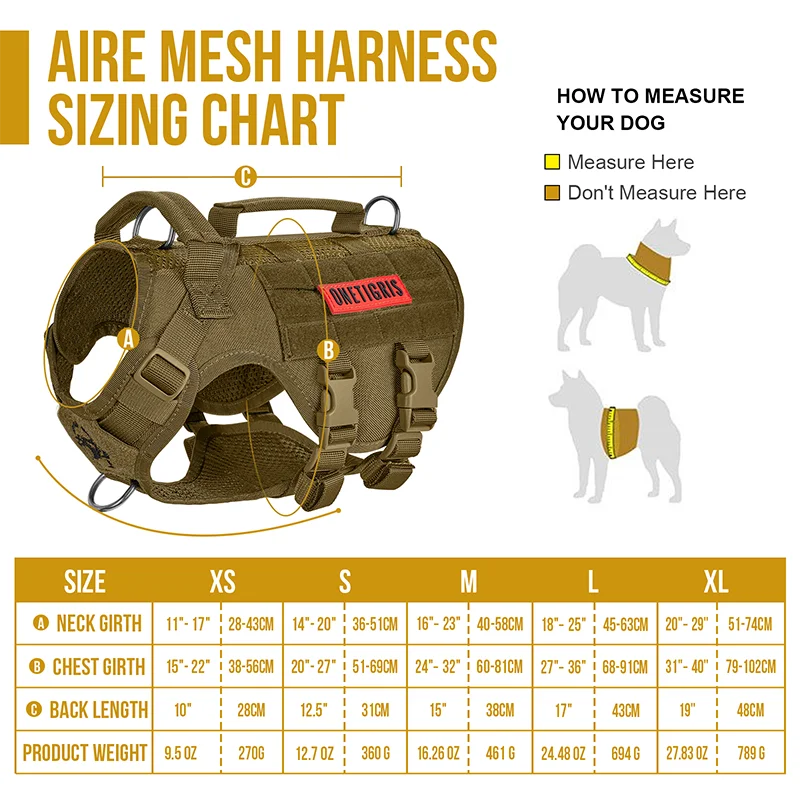 AIRE MESH HARNESS SIZING CHART

HOW TO MEASURE YOUR DOG

Measure Here

Don't Measure Here

C

A

B

ONETIGRIS

| SIZE | XS | | S | | M | | L | | XL | |
|---|---|---|---|---|---|---|---|---|---|---|
| A NECK GIRTH | 11"- 17" | 28-43CM | 14"- 20" | 36-51CM | 16"- 23" | 40-58CM | 18"- 25" | 45-63CM | 20"- 29" | 51-74CM |
| B CHEST GIRTH | 15"- 22" | 38-56CM | 20"- 27" | 51-69CM | 24"- 32" | 60-81CM | 27"- 36" | 68-91CM | 31"- 40" | 79-102CM |
| C BACK LENGTH | 10" | 28CM | 12.5" | 31CM | 15" | 38CM | 17" | 43CM | 19" | 48CM |
| PRODUCT WEIGHT | 9.5 OZ | 270G | 12.7 OZ | 360 G | 16.26 OZ | 461 G | 24.48 OZ | 694 G | 27.83 OZ | 789 G |