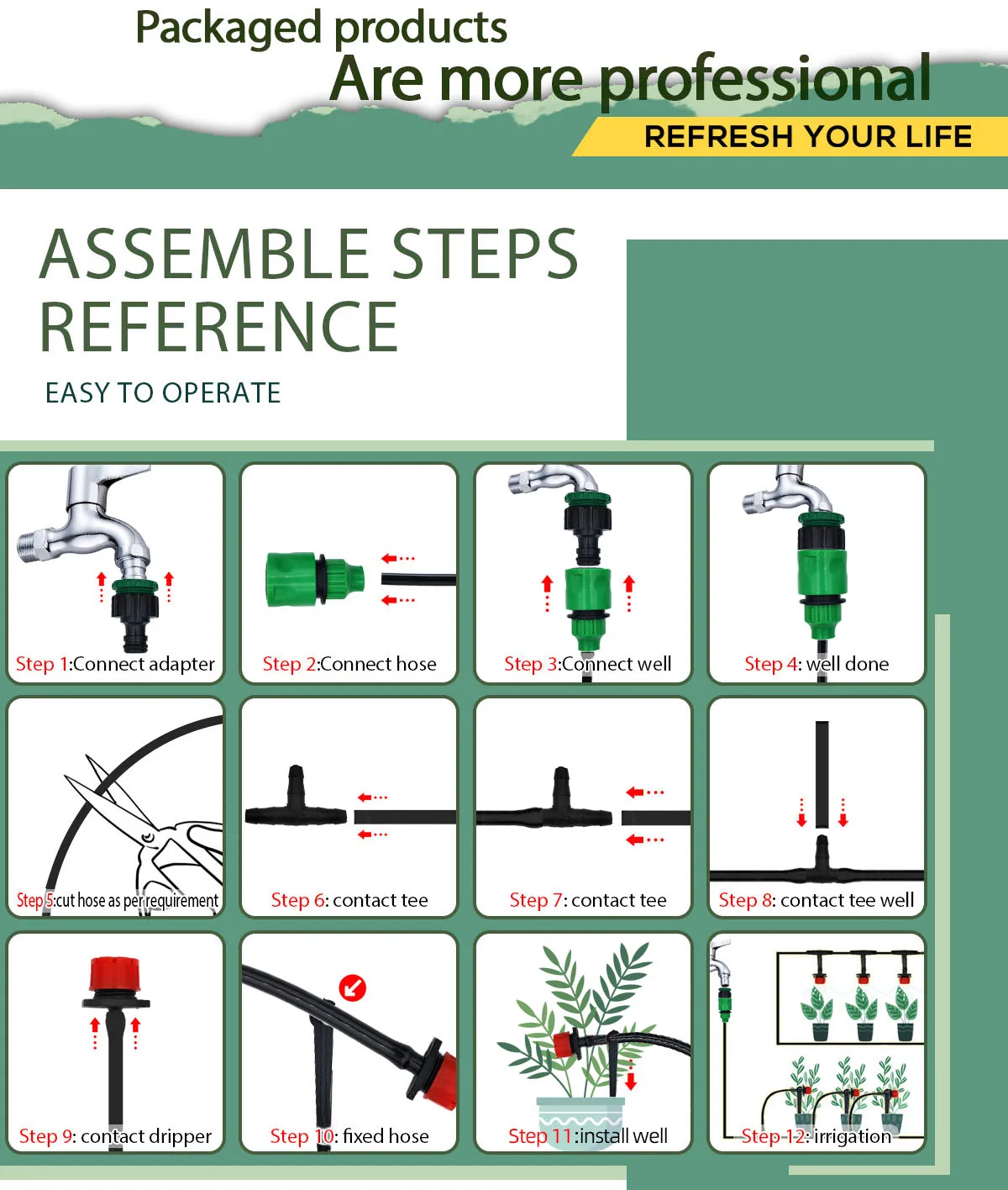 Packaged products
Are more professional
REFRESH YOUR LIFE

ASSEMBLE STEPS REFERENCE
EASY TO OPERATE

Step 1:Connect adapter

Step 2:Connect hose

Step 3:Connect well

Step 4: well done

Step 5:cut hose as per requirement

Step 6: contact tee

Step 7: contact tee

Step 8: contact tee well

Step 9: contact dripper

Step 10: fixed hose

Step 11:install well

Step 12: irrigation