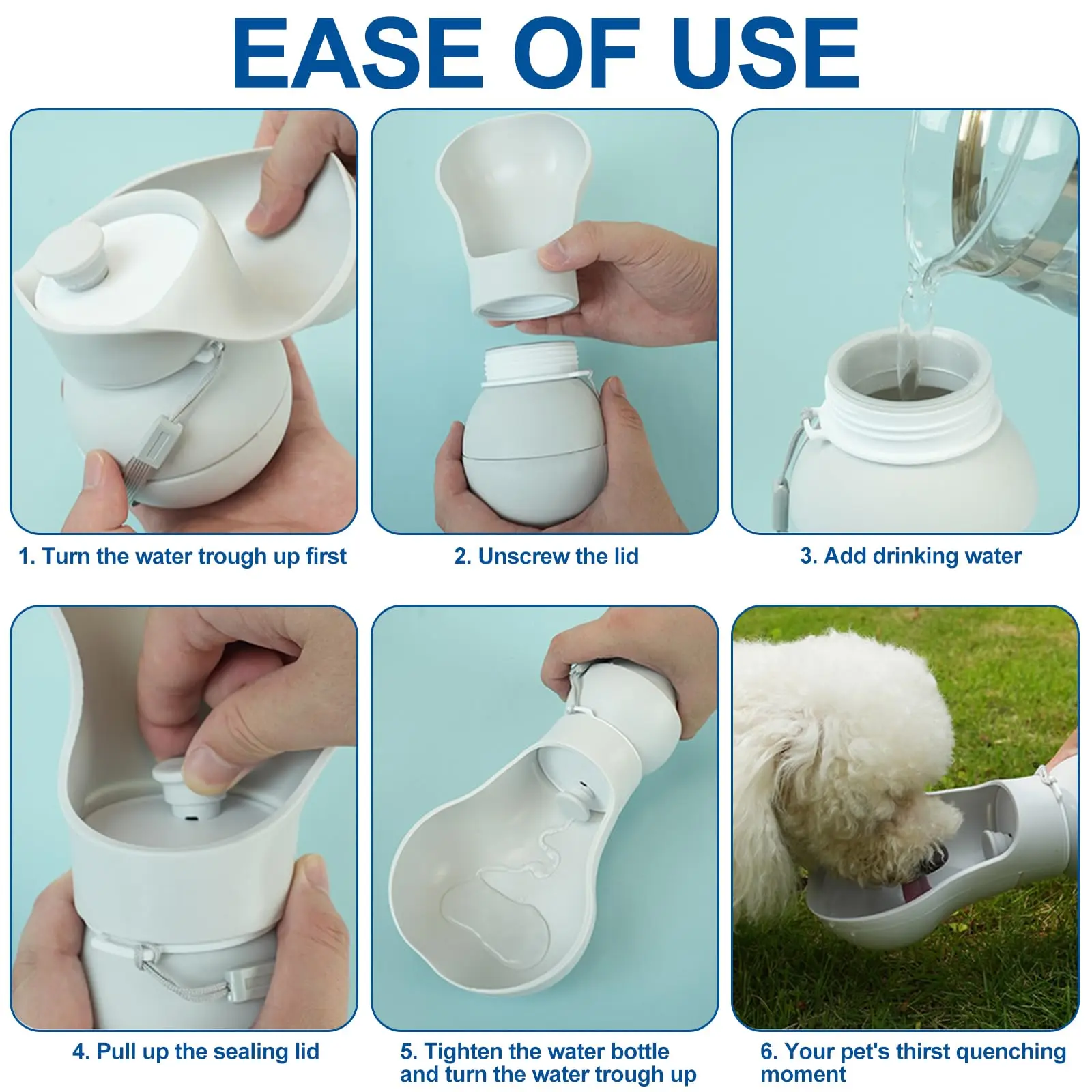 EASE OF USE

1. Turn the water trough up first

2. Unscrew the lid

3. Add drinking water

4. Pull up the sealing lid

5. Tighten the water bottle and turn the water trough up

6. Your pet's thirst quenching moment