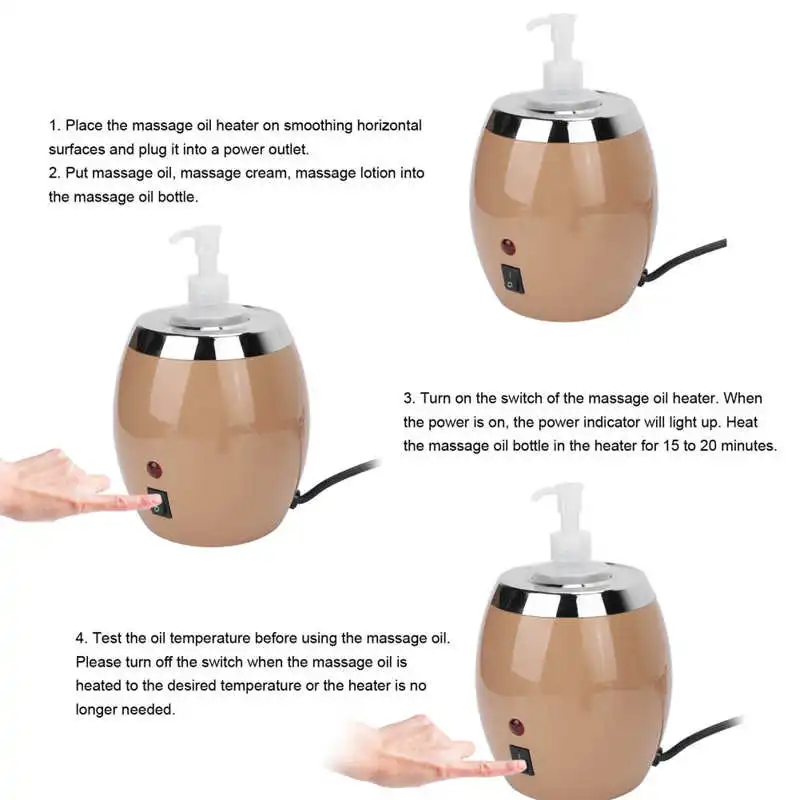 1. Place the massage oil heater on smoothing horizontal surfaces and plug it into a power outlet.
2. Put massage oil, massage cream, massage lotion into the massage oil bottle.

3. Turn on the switch of the massage oil heater. When the power is on, the power indicator will light up. Heat the massage oil bottle in the heater for 15 to 20 minutes.

4. Test the oil temperature before using the massage oil. Please turn off the switch when the massage oil is heated to the desired temperature or the heater is no longer needed.