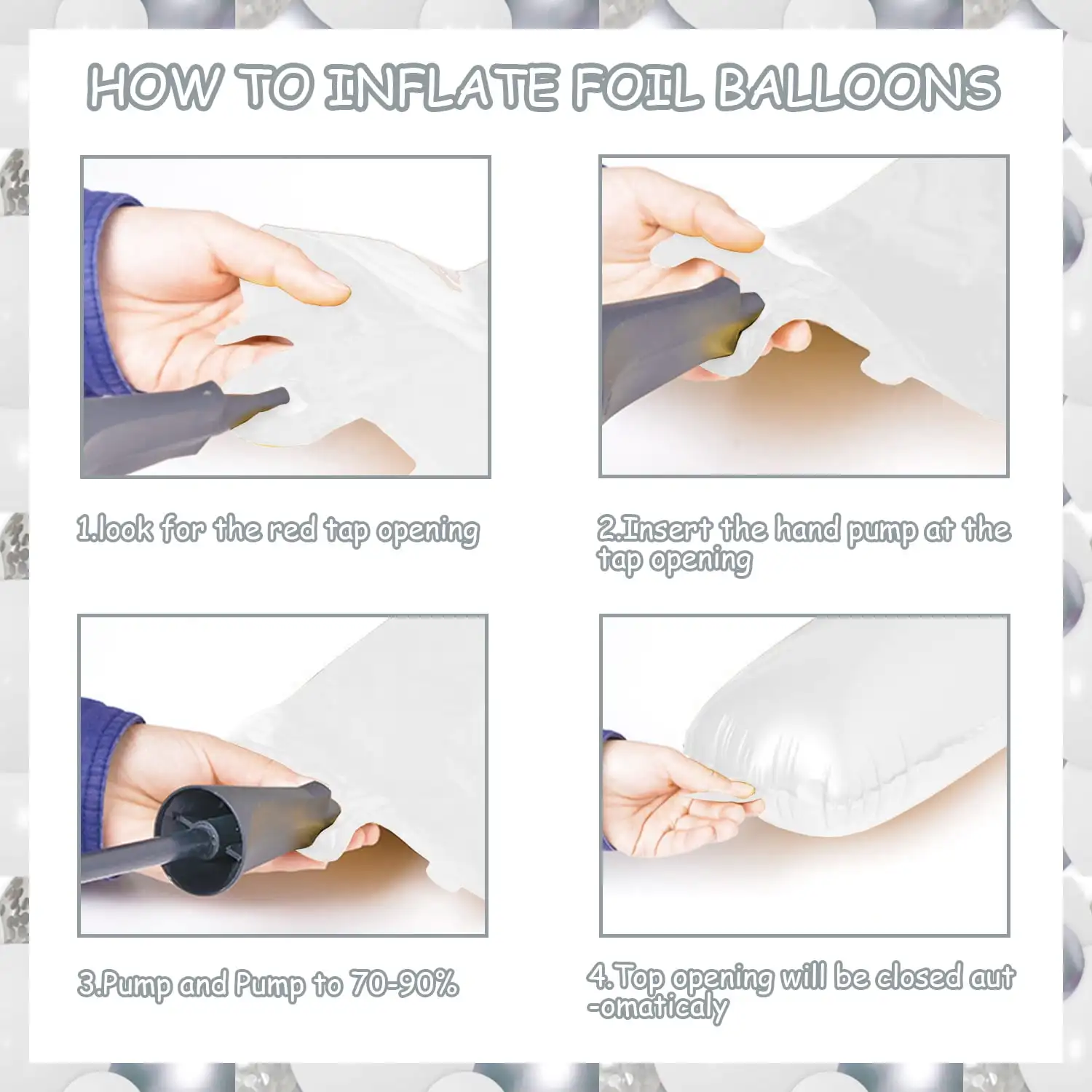 HOW TO INFLATE FOIL BALLOONS

1.look for the red tap opening

2.Insert the hand pump at the tap opening

3.Pump and Pump to 70-90%

4.Top opening will be closed aut-omaticaly