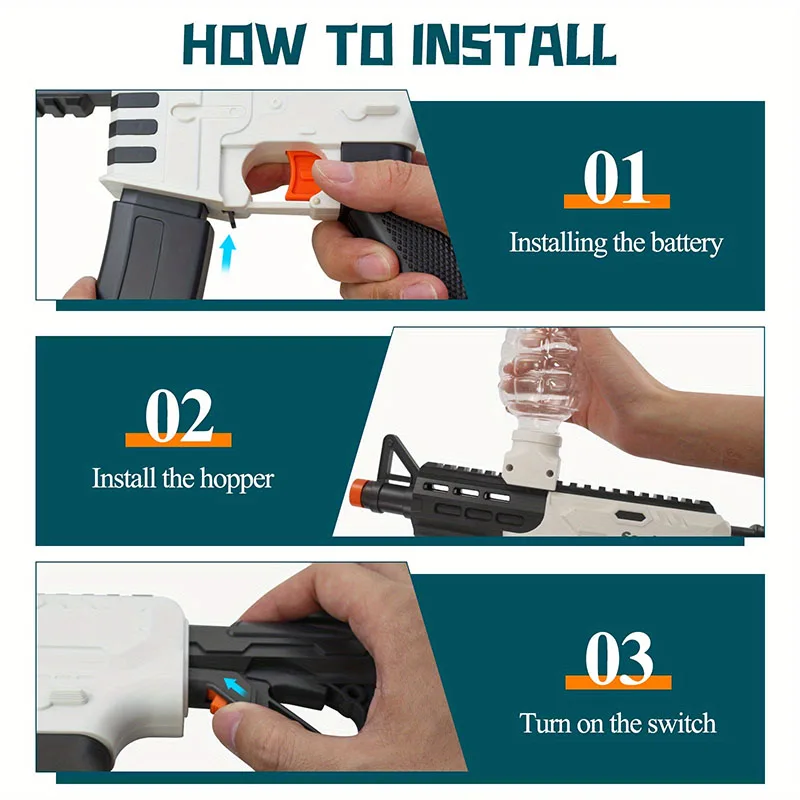 HOW TO INSTALL

01
Installing the battery

02
Install the hopper

03
Turn on the switch