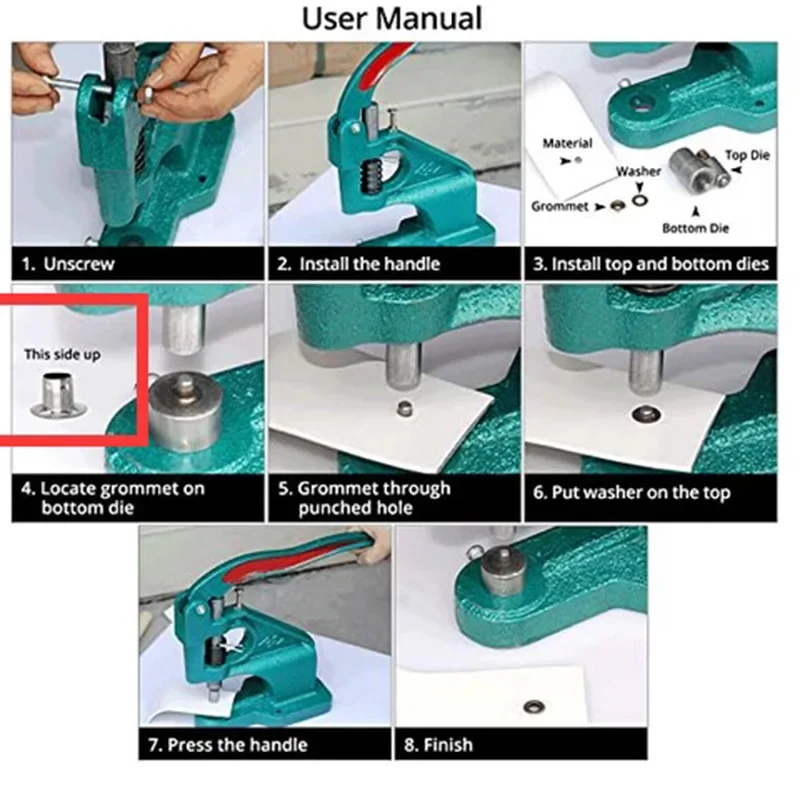 User Manual

1. Unscrew

2. Install the handle

Material
Washer
Top Die
Grommet
Bottom Die

3. Install top and bottom dies

This side up

4. Locate grommet on bottom die

5. Grommet through punched hole

6. Put washer on the top

7. Press the handle

8. Finish