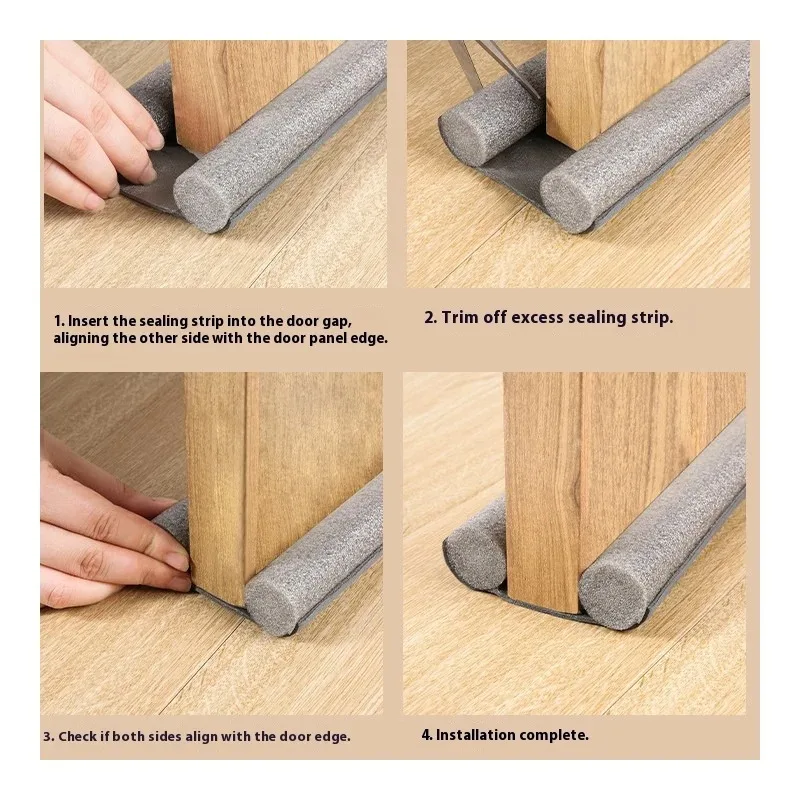 1. Insert the sealing strip into the door gap, aligning the other side with the door panel edge.

2. Trim off excess sealing strip.

3. Check if both sides align with the door edge.

4. Installation complete.