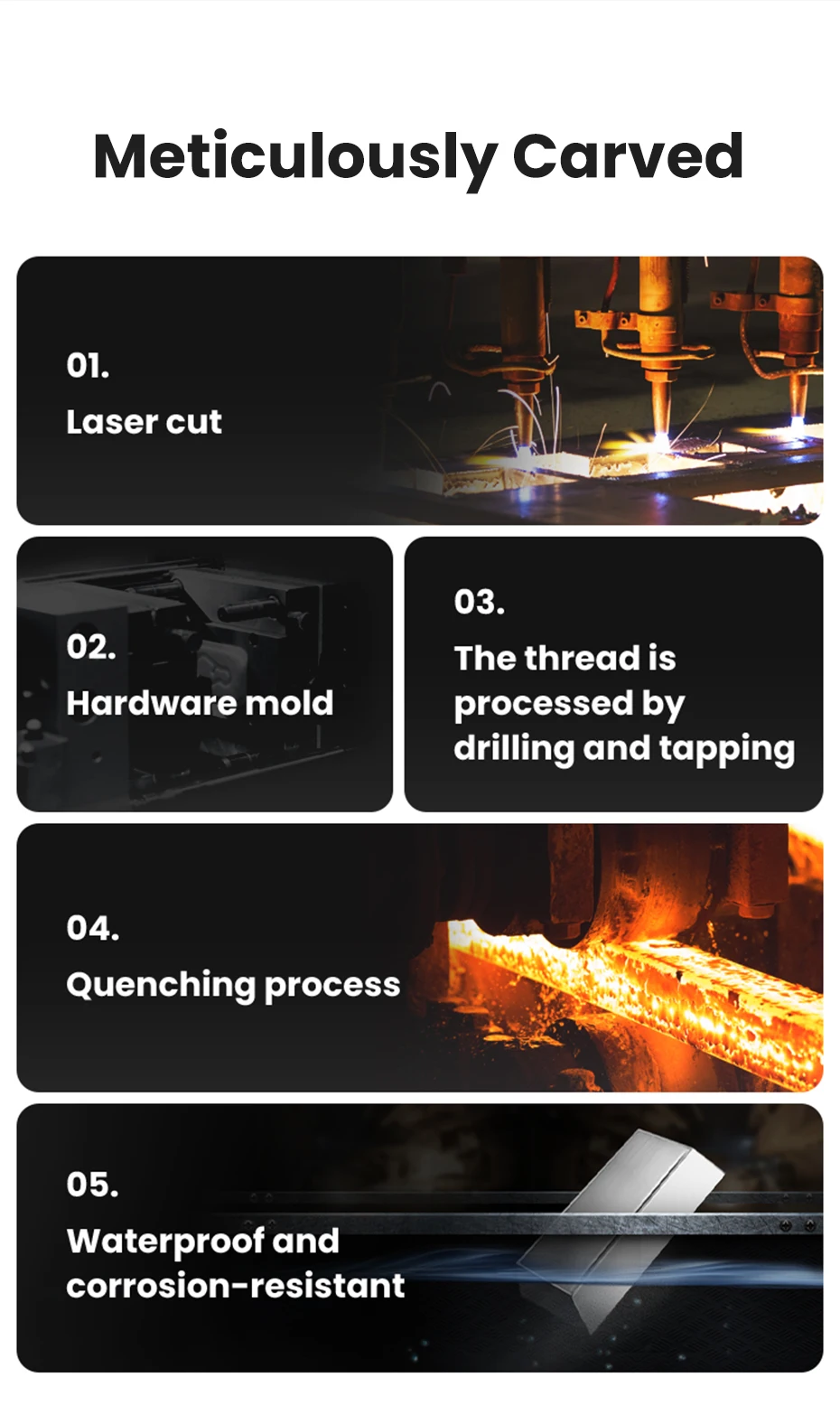 Meticulously Carved

01.
Laser cut

02.
Hardware mold

03.
The thread is processed by drilling and tapping

04.
Quenching process

05.
Waterproof and corrosion-resistant